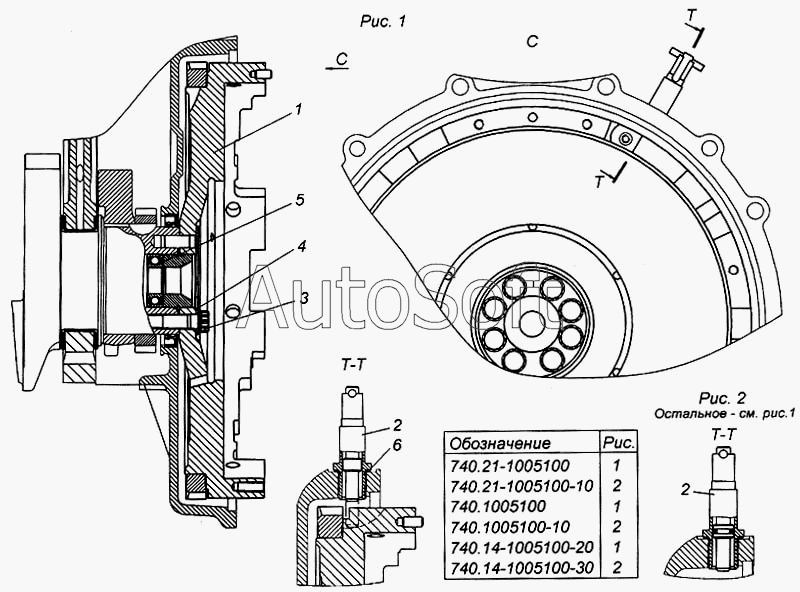 Рис. 1

C

C

T

T

1

5

4

3

AutoSoft

T-T

2

6

Рис. 2
Остальное - см. рис.1

T-T

2

| Обозначение | Рис. |
|---|---|
| 740.21-1005100 | 1 |
| 740.21-1005100-10 | 2 |
| 740.1005100 | 1 |
| 740.1005100-10 | 2 |
| 740.14-1005100-20 | 1 |
| 740.14-1005100-30 | 2 |