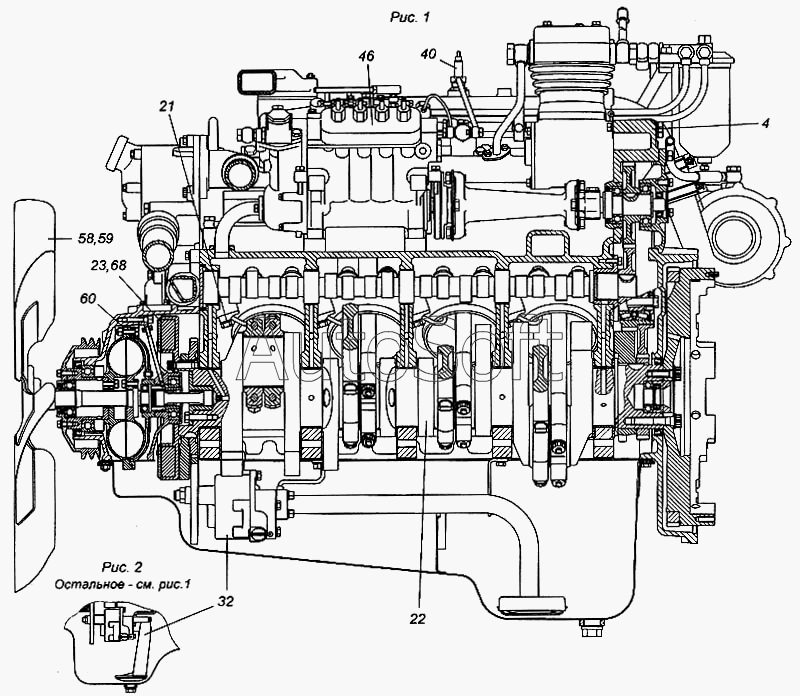 Рис. 1

46
40
21
4
58,59
23,68
60
AutoSoft

Рис. 2
Остальное - см. рис.1
32
22