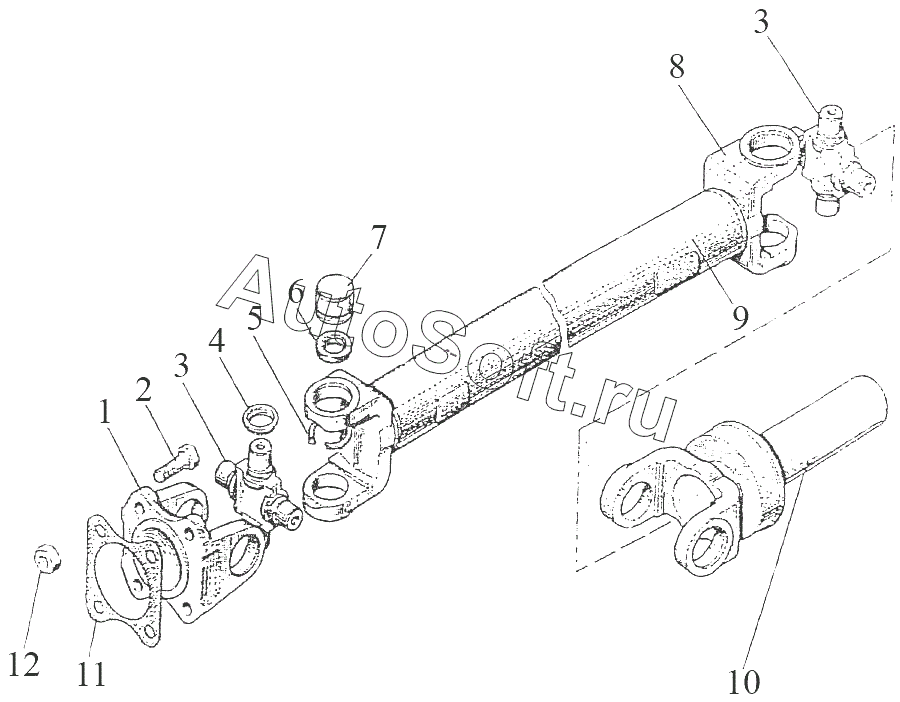 3
8
7
6
5
4
3
2
1
9
AutoSoft.ru
12
11
10