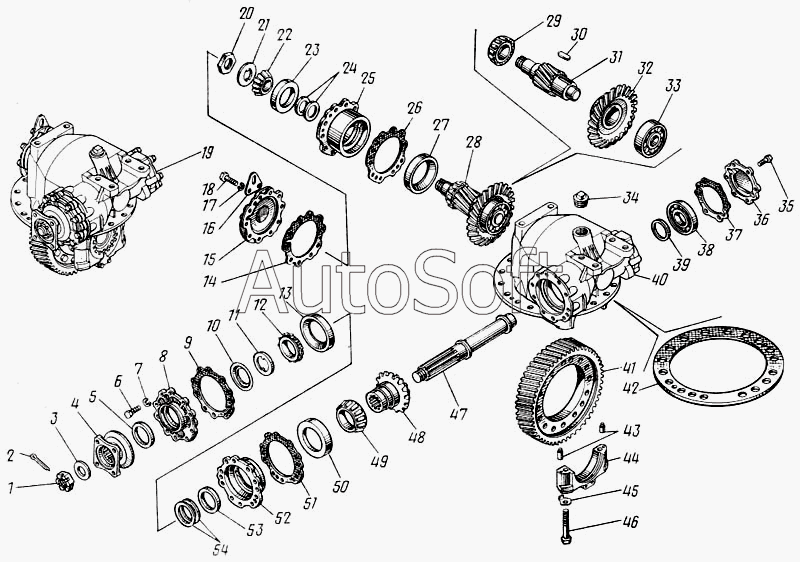 20 21 22 23 24 25 26 27 28 29 30 31 32 33 19 18 17 16 15 14 13 12 11 10 9 8 7 6 5 4 3 2 1 34 35 36 37 38 39 40 41 42 43 44 45 46 47 48 49 50 51 52 53 54

AutoSoft