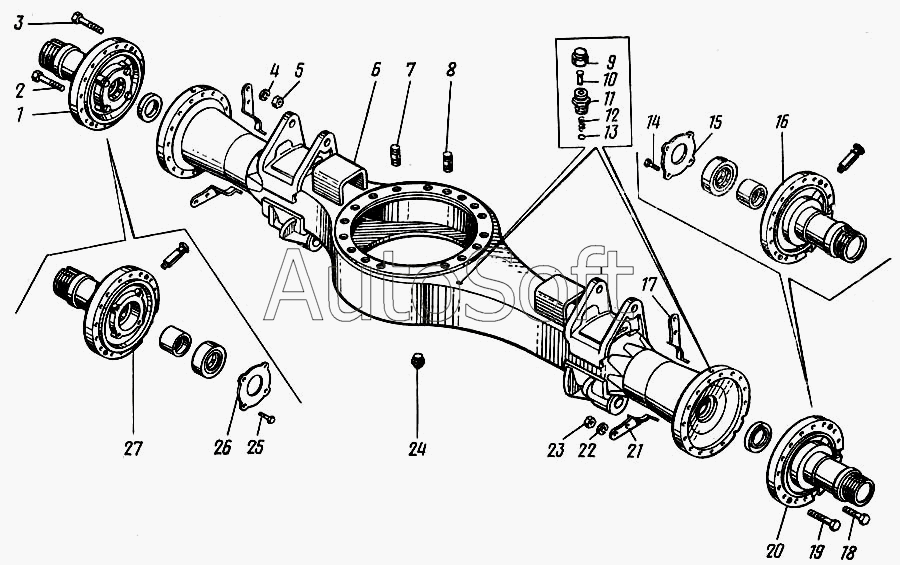 3
2
1
4
5
6
7
8
9
10
11
12
13
14
15
16
17
AutoSoft
27
26
25
24
23
22
21
20
19
18