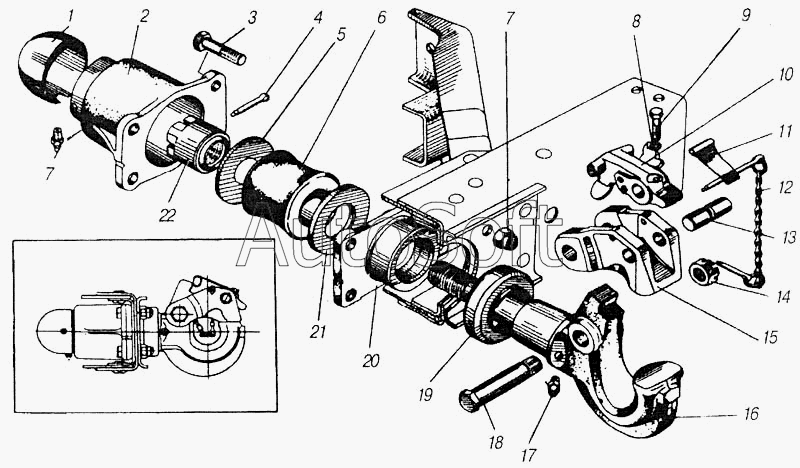 1
2
3
4
5
6
7
8
9
10
11
12
13
14
15
16
17
18
19
20
21
22
7
AutoSoft