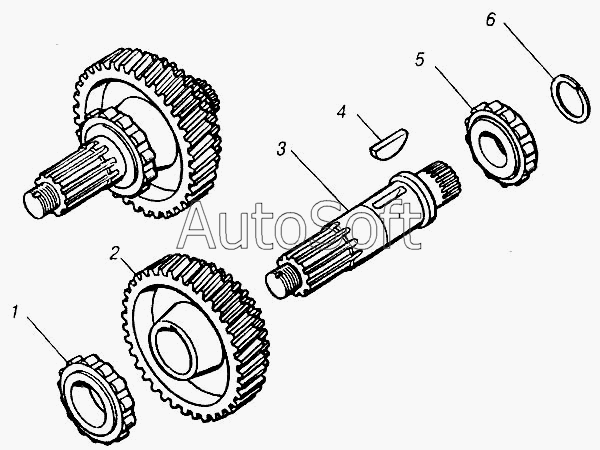 6
5
4
3
AutoSoft
2
1