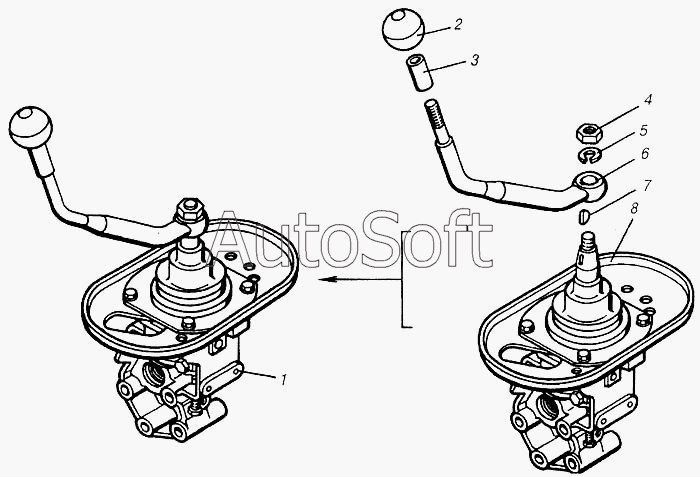 2
3
4
5
6
7
8
AutoSoft
1