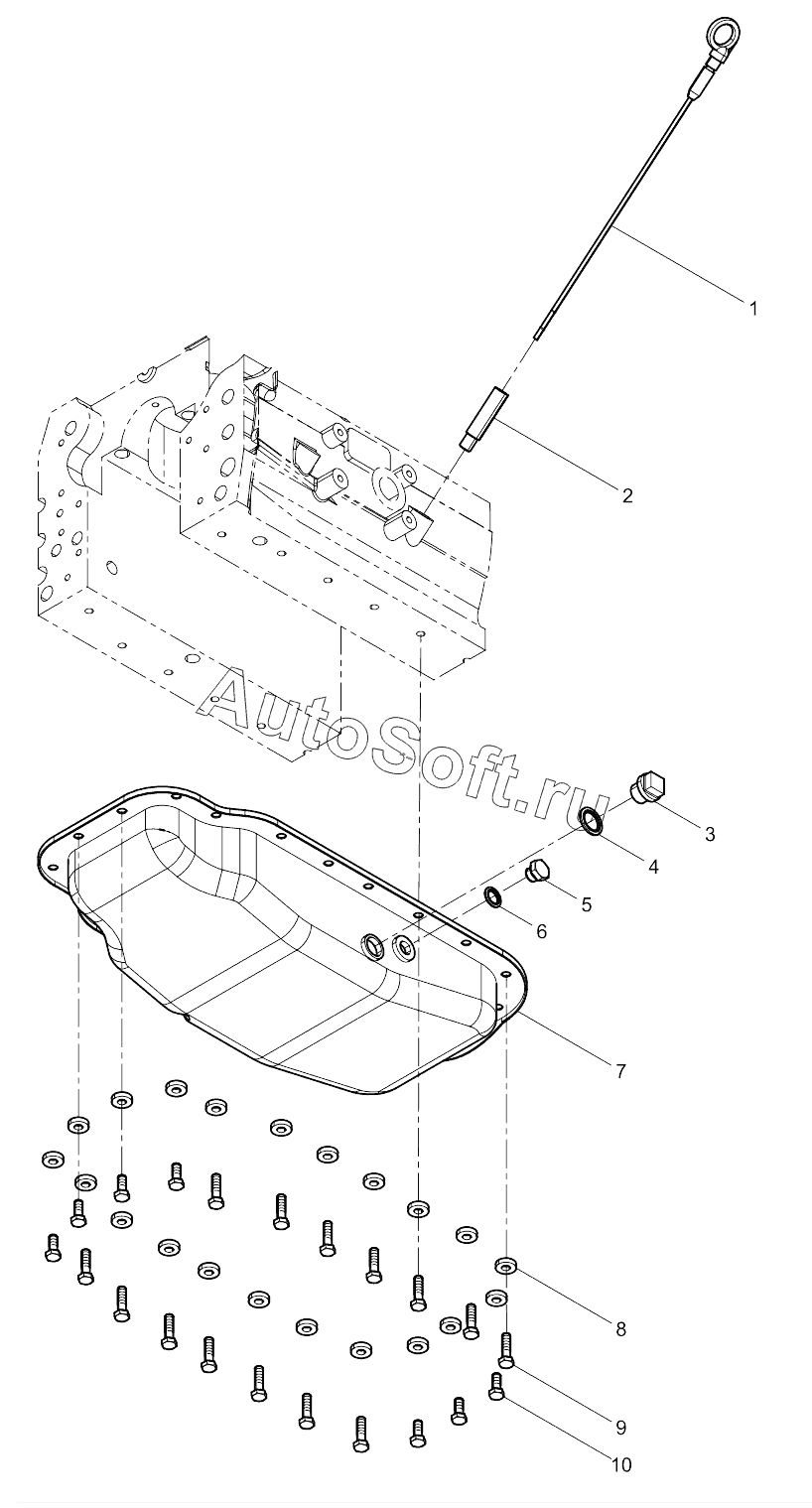 1
2
AutoSoft.ru
3
4
5
6
7
8
9
10