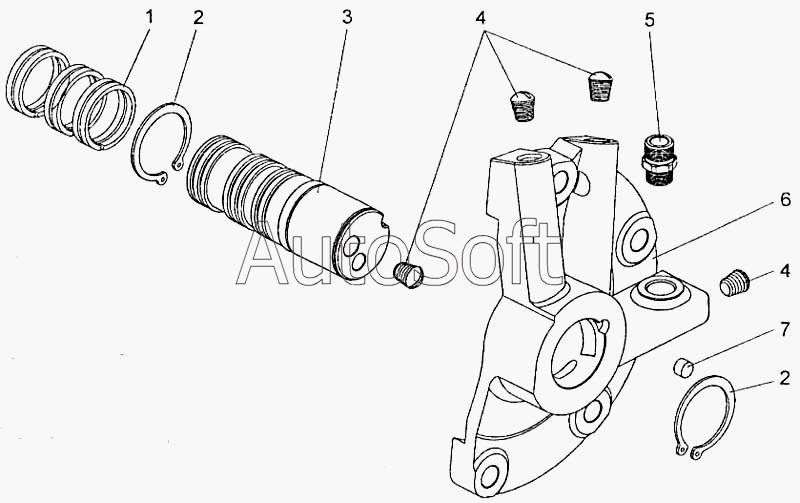 1
2
3
4
5
6
4
7
2
AutoSoft