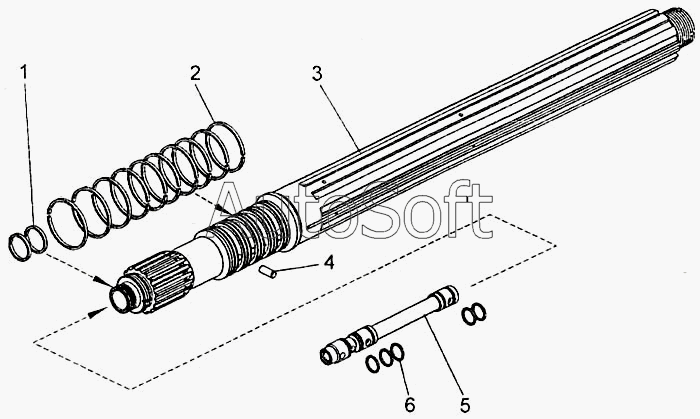 1
2
3
AutoSoft
4
6
5