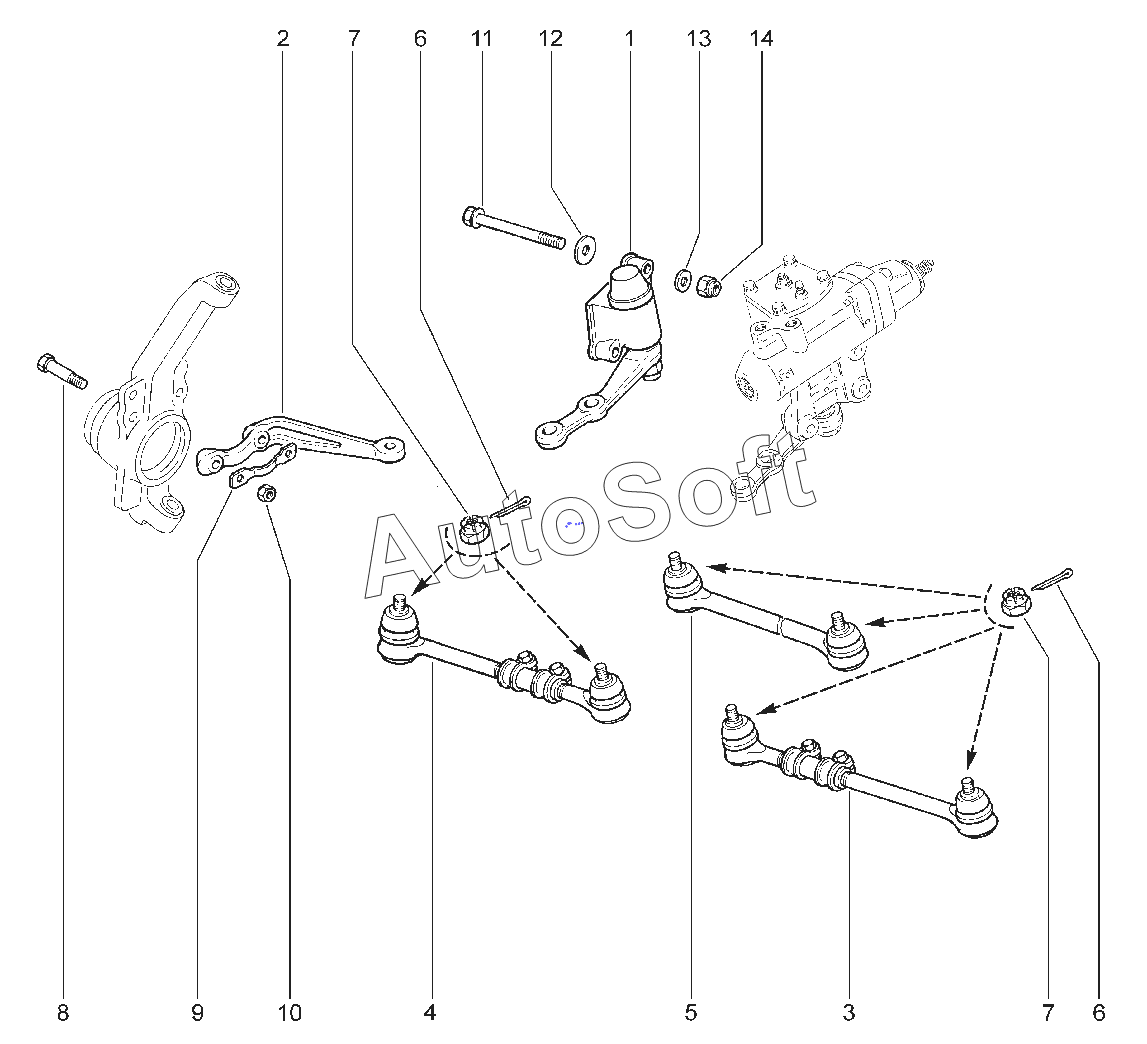 2 7 6 11 12 1 13 14

AutoSoft

8 9 10 4 5 3 7 6