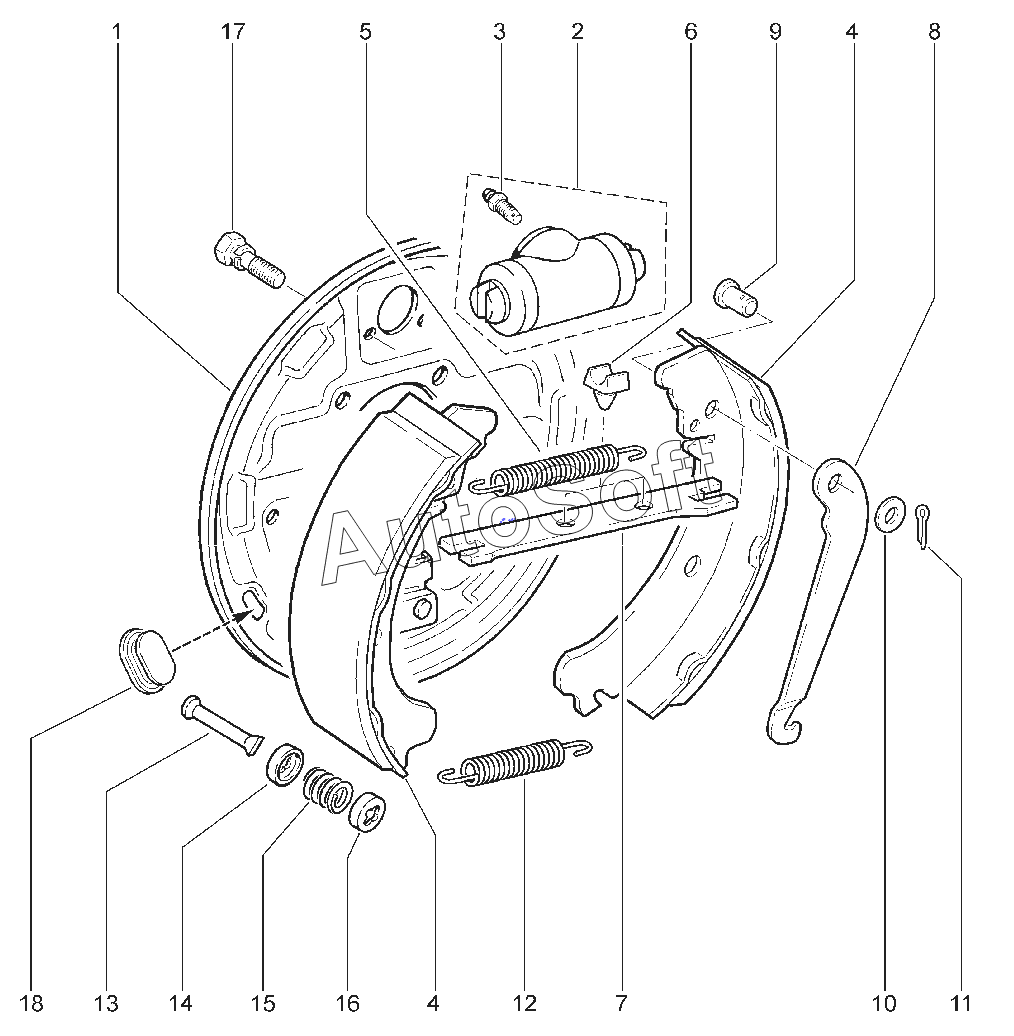 1 17 5 3 2 6 9 4 8

AutoSoft

18 13 14 15 16 4 12 7 10 11