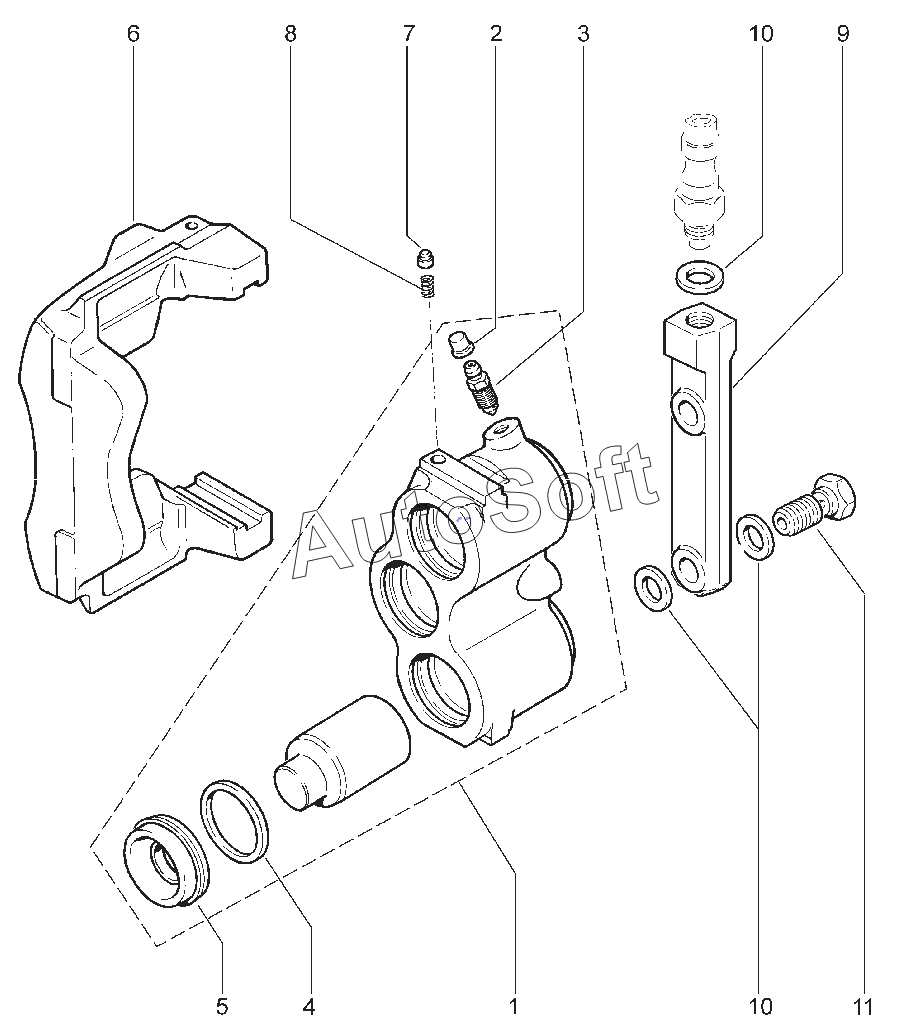 6
8
7
2
3
10
9
AutoSoft
5
4
1
10
11