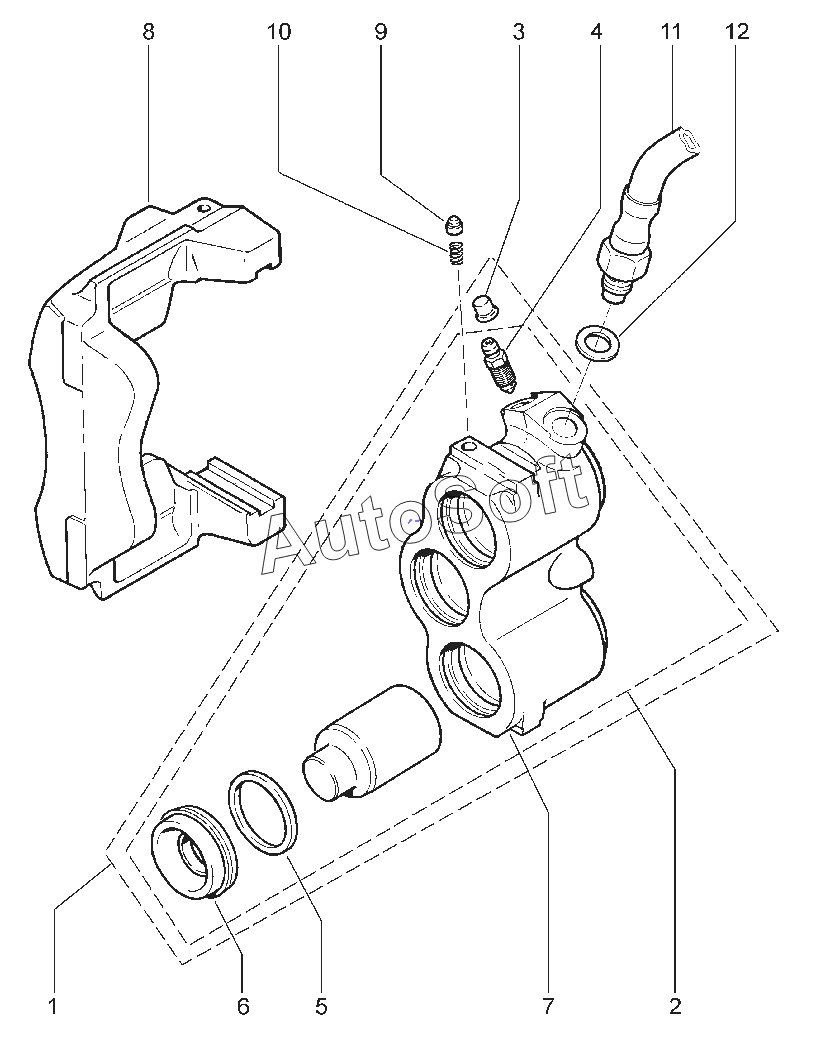 8
10
9
3
4
11
12
AutoSoft
1
6
5
7
2