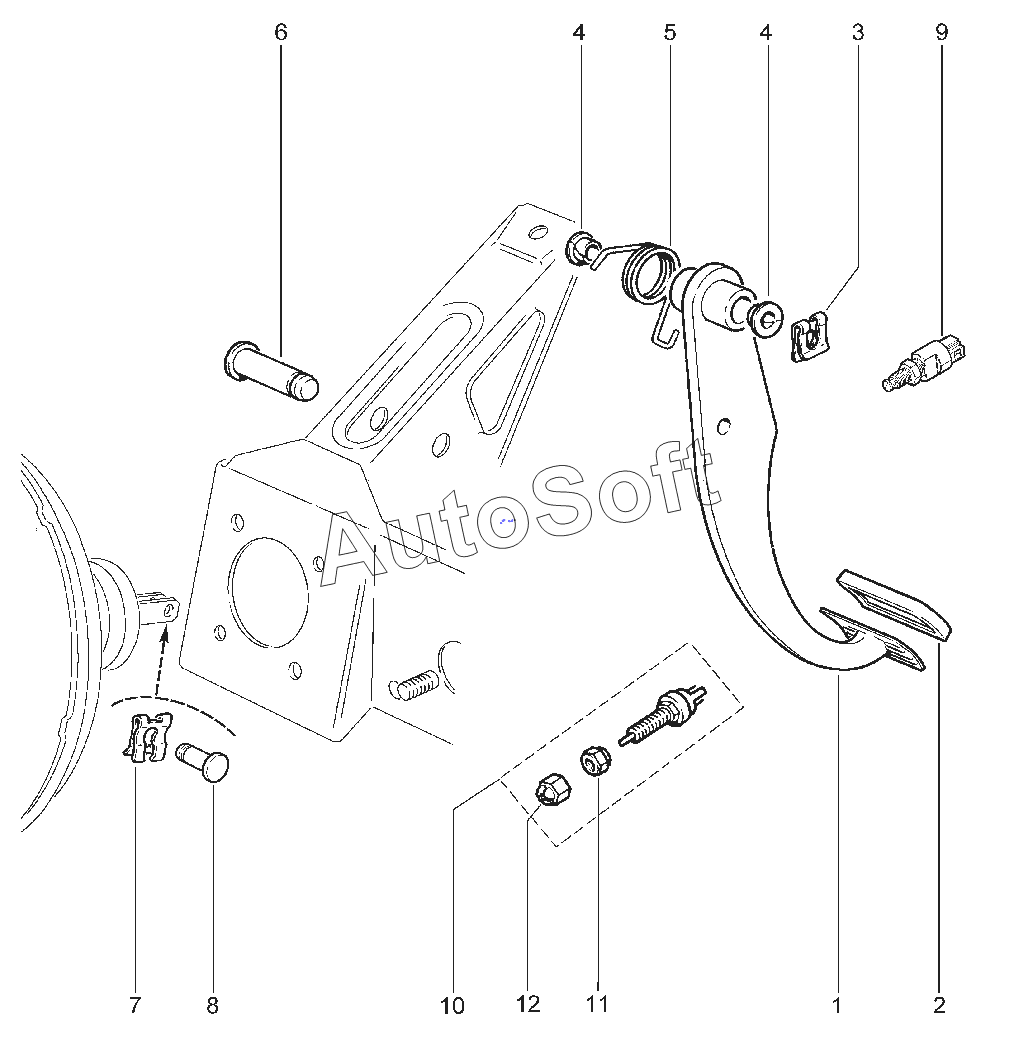 6
4
5
4
3
9
AutoSoft
7
8
10
12
11
1
2