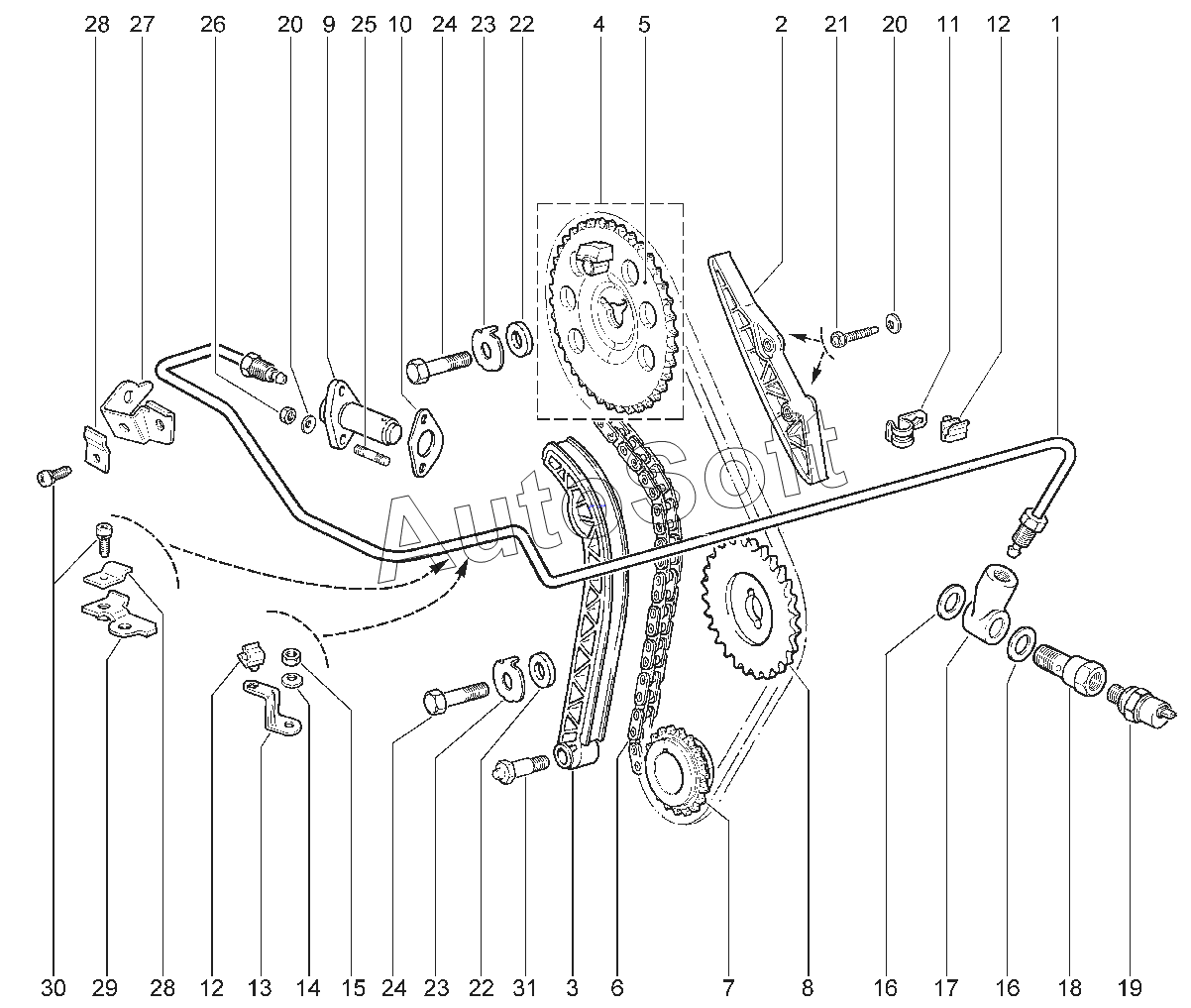 28 27 26 20 9 25 10 24 23 22 4 5 2 21 20 11 12 1

AutoSoft

30 29 28 12 13 14 15 24 23 22 31 3 6 7 8 16 17 16 18 19