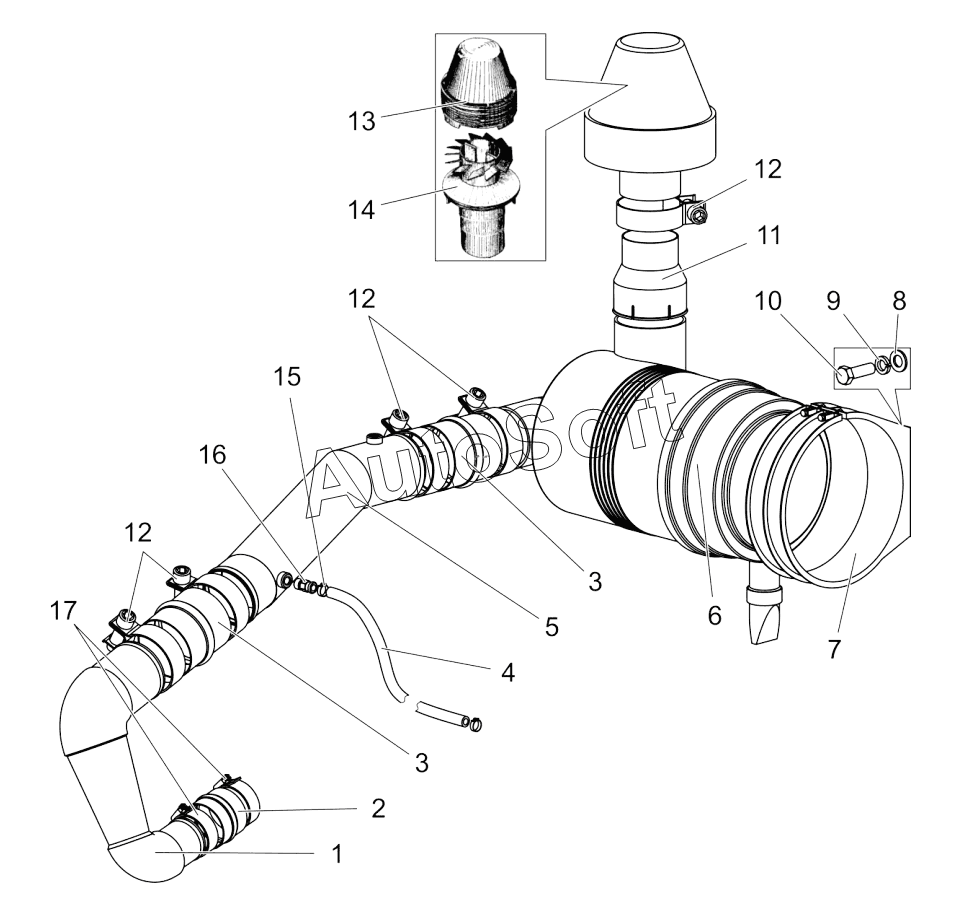 13
14
12
11
12
10
9
8
15
16
AutoSoft
12
3
17
5
6
7
4
3
2
1