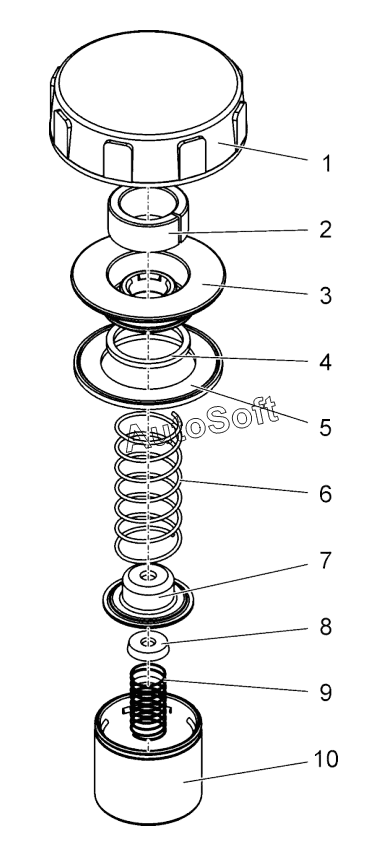 1
2
3
4
5
AutoSoft
6
7
8
9
10