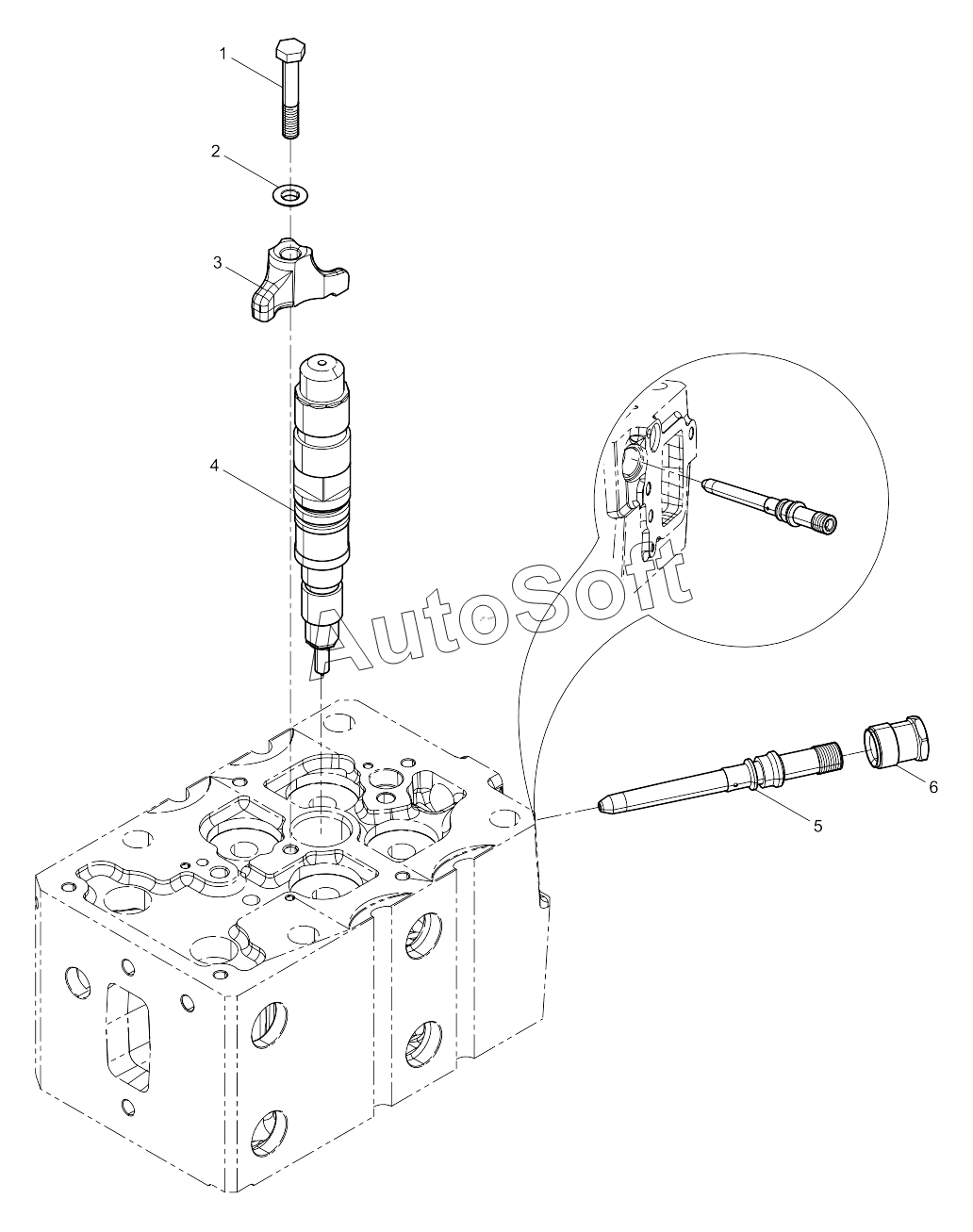 1
2
3
4
AutoSoft
6
5