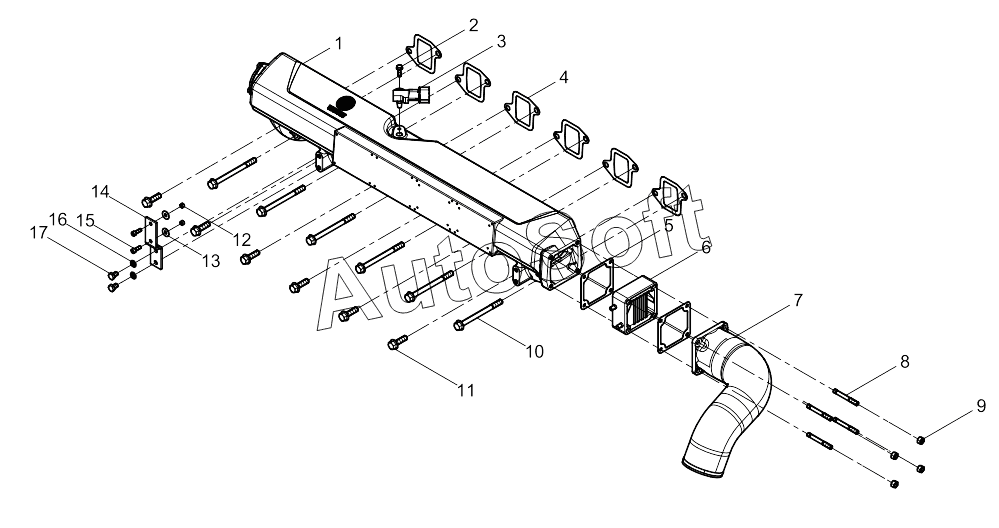 1
2
3
4
5
6
7
8
9
10
11
12
13
14
15
16
17
AutoSoft