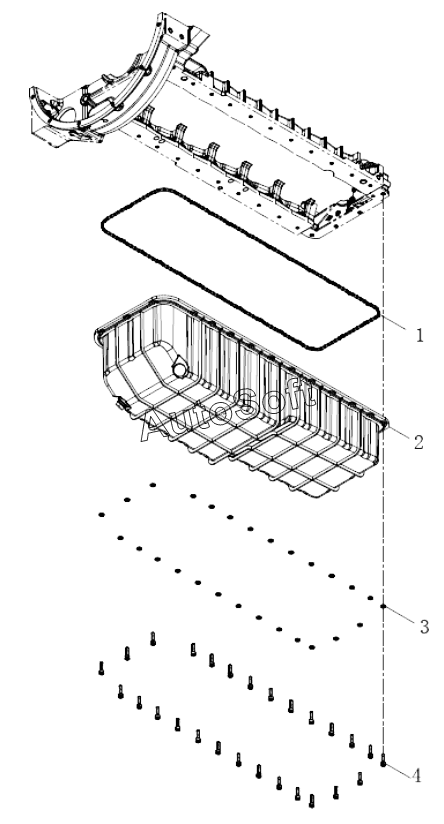 1

AutoSoft

2

3

4