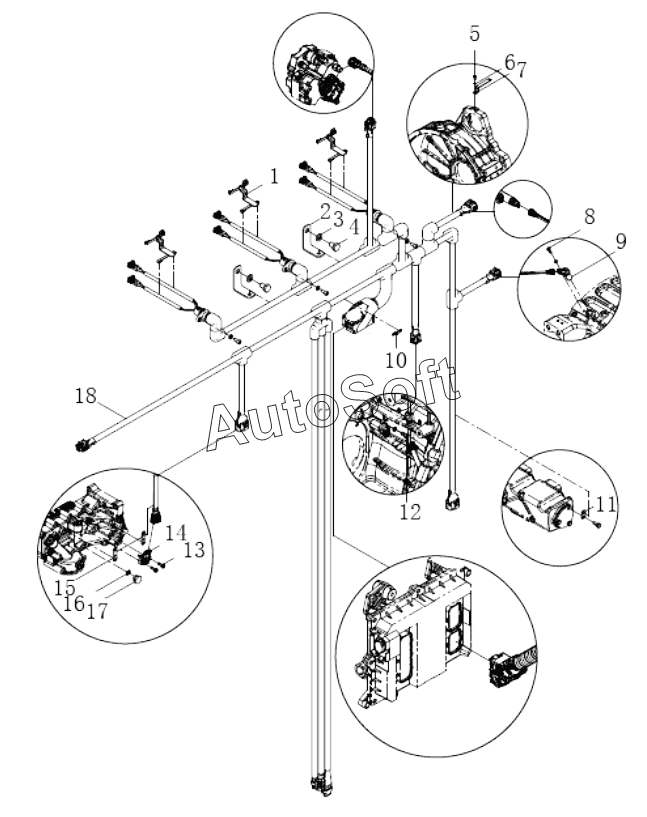 5
6
7
1
2
3
4
8
9
10
18
AutoSoft
12
11
14
13
15
16
17