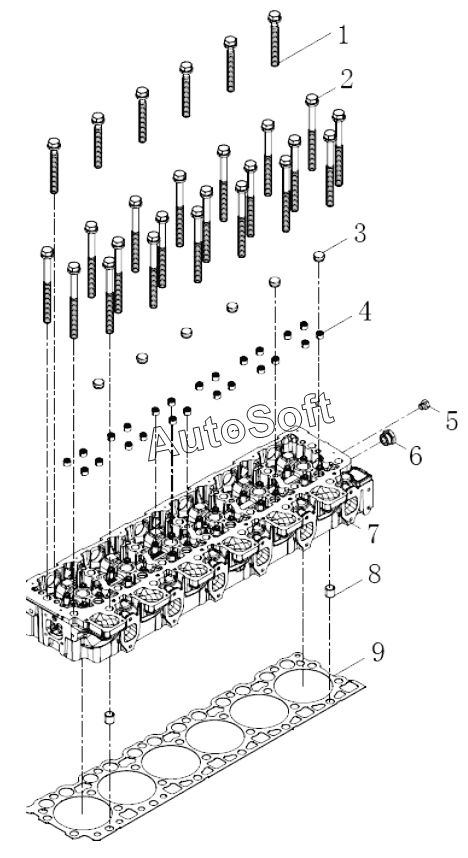 1
2
3
4
AutoSoft
5
6
7
8
9