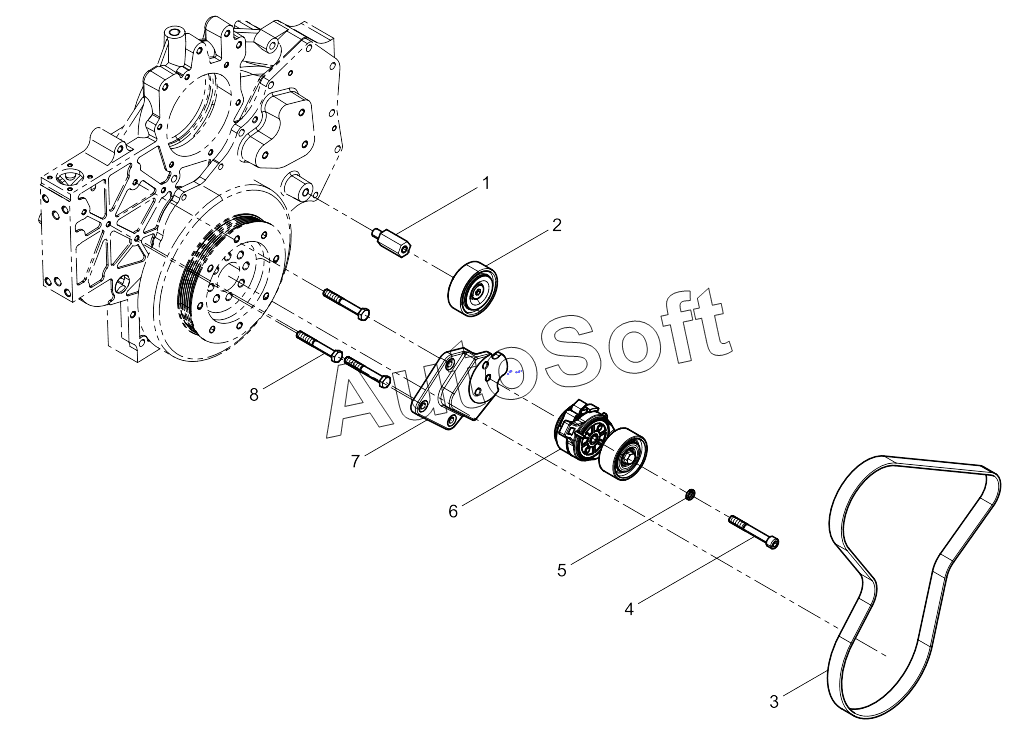 1
2
AutoSoft
8
7
6
5
4
3