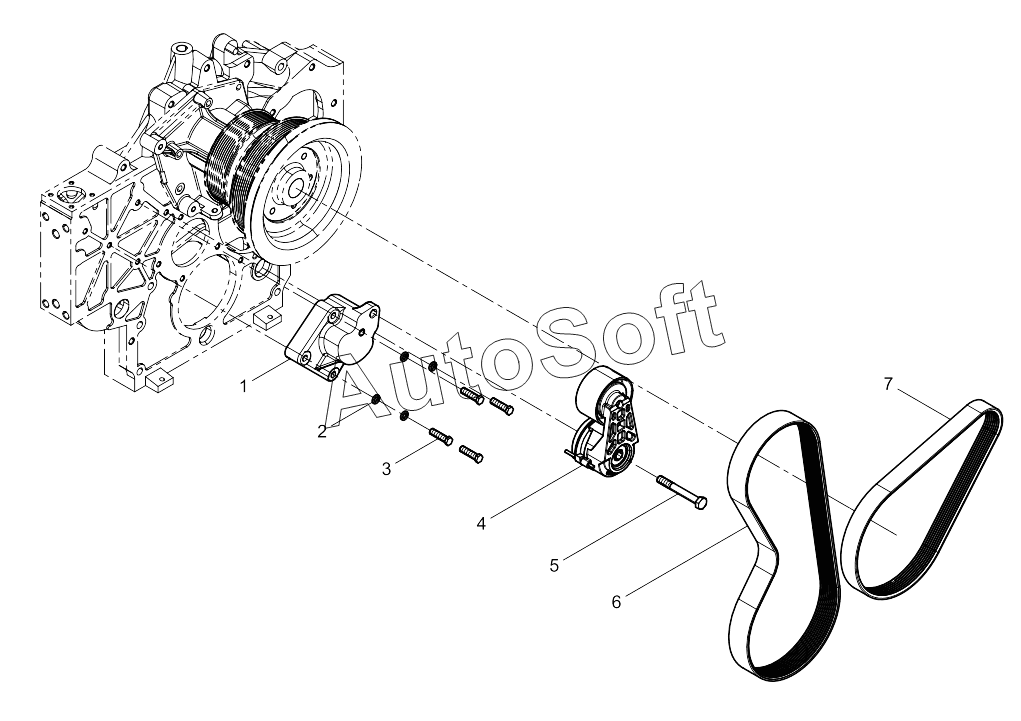 AutoSoft
1
2
3
4
5
6
7