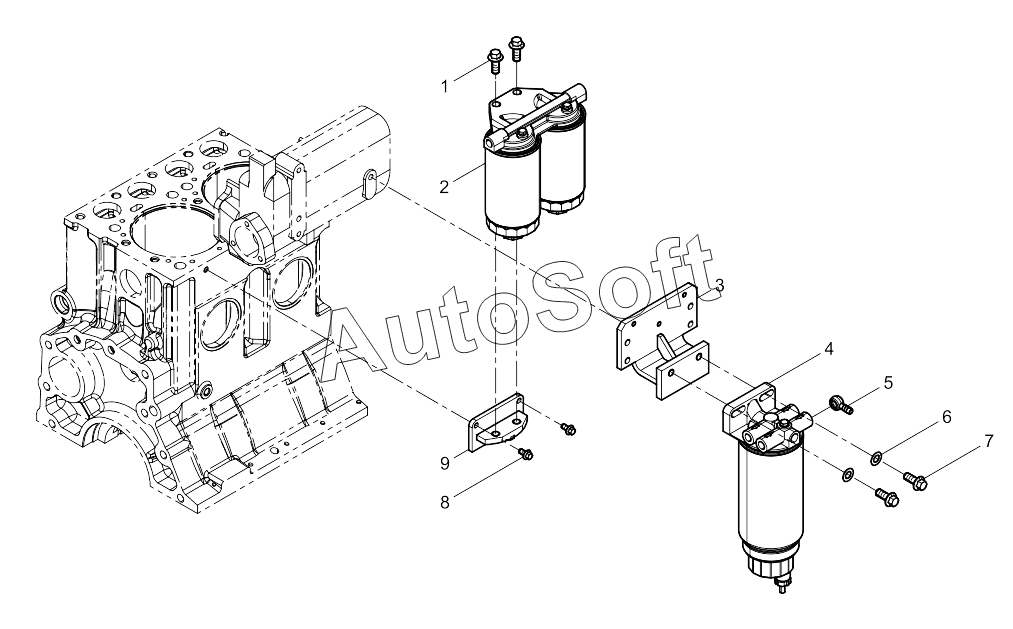 1
2
AutoSoft
3
4
5
6
7
9
8