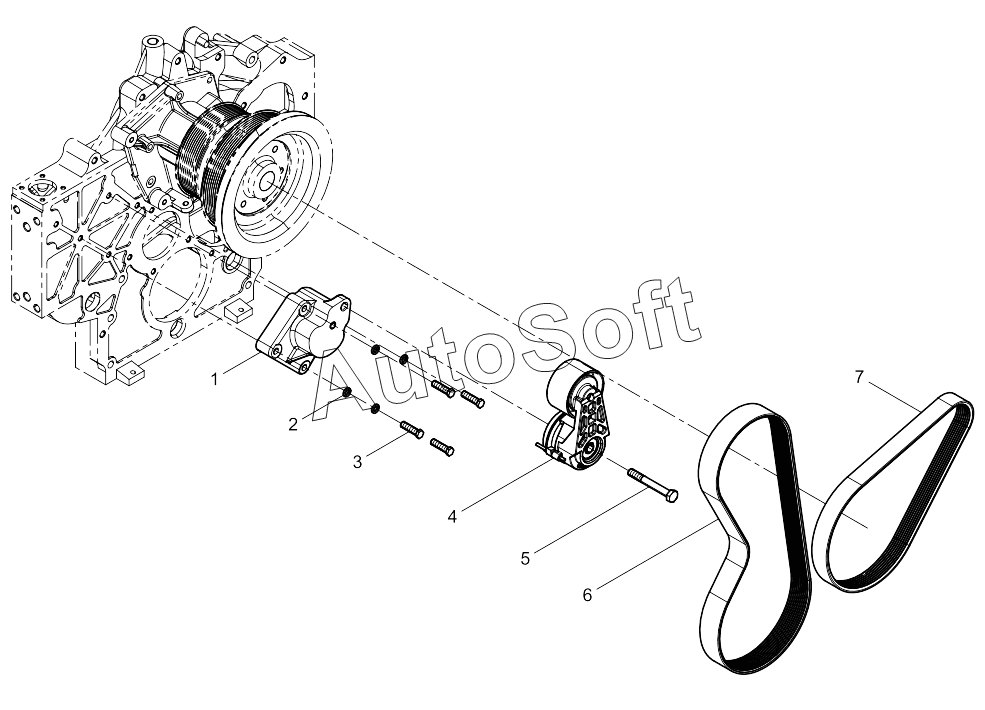 AutoSoft

1
2
3
4
5
6
7