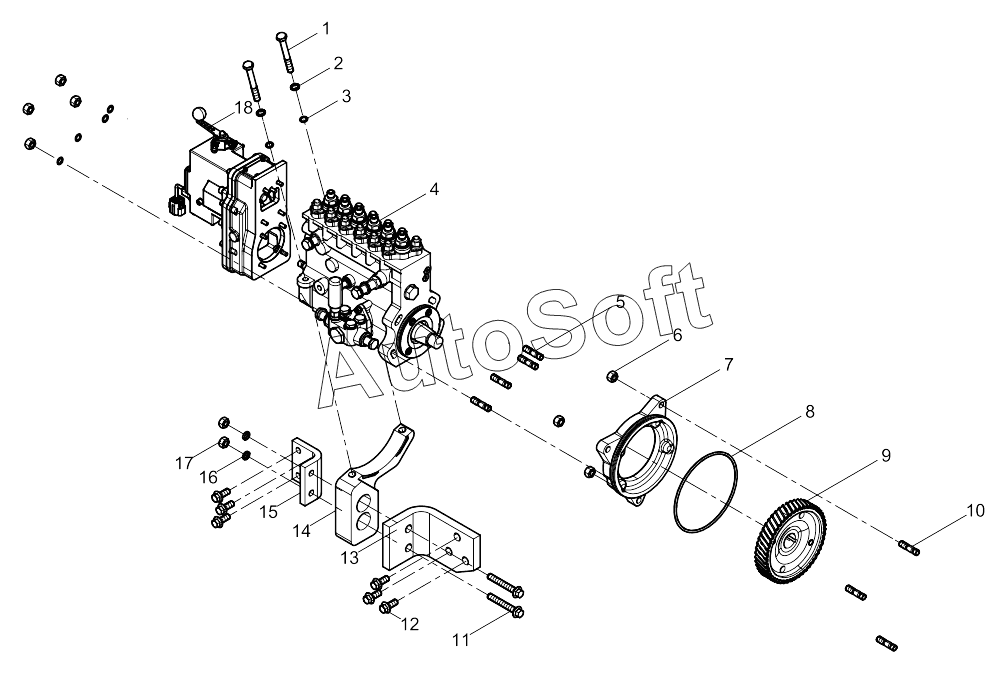 1
2
3
18
4
AutoSoft
5
6
7
8
9
10
17
16
15
14
13
12
11