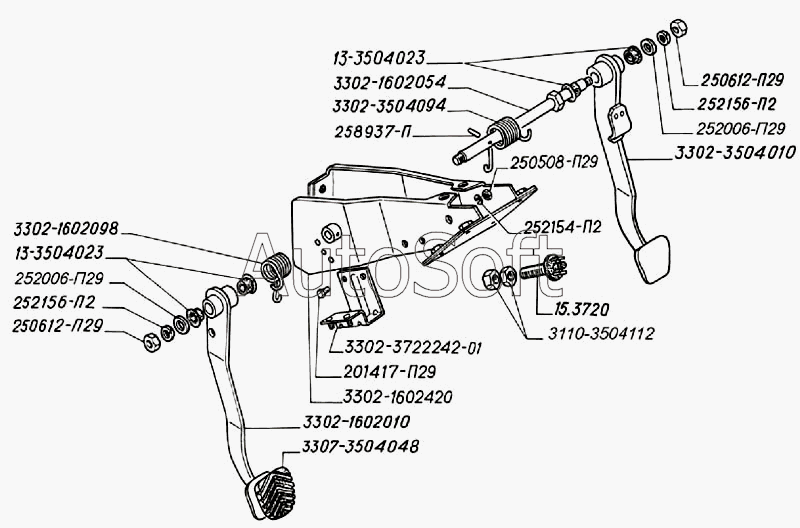 13-3504023
3302-1602054
3302-3504094
258937-П
250612-П29
252156-П2
252006-П29
3302-3504010
250508-П29
252154-П2
3302-1602098
13-3504023
252006-П29
252156-П2
250612-П29
AutoSoft
15.3720
3110-3504112
3302-3722242-01
201417-П29
3302-1602420
3302-1602010
3307-3504048