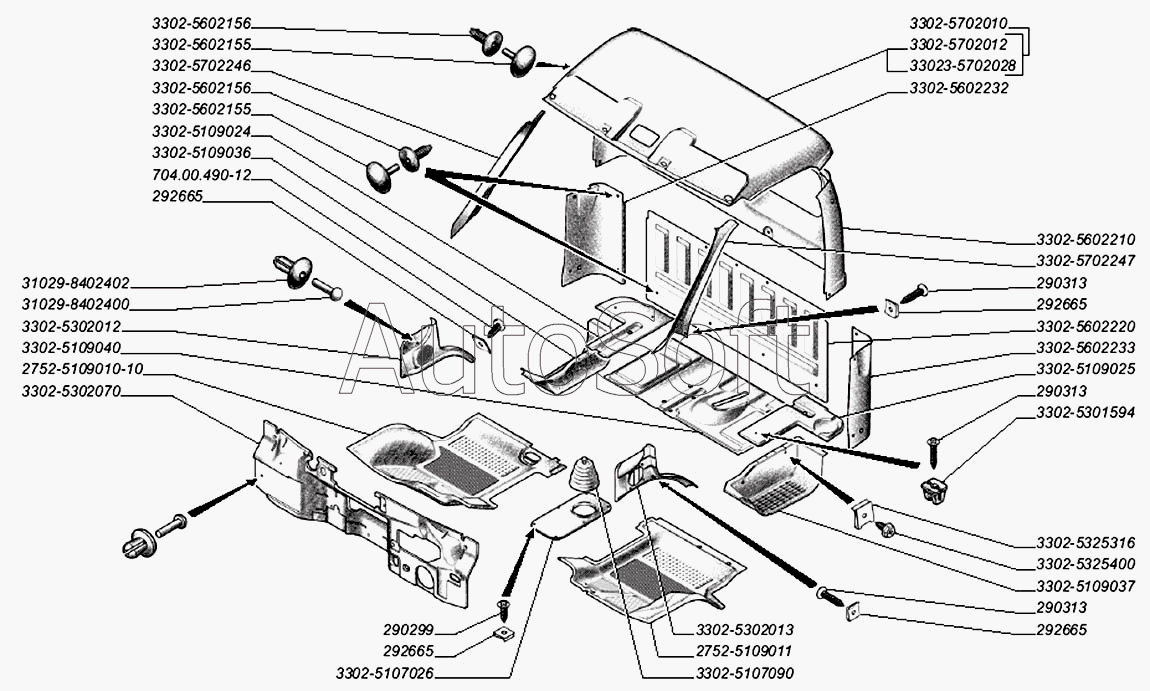 3302-5602156
3302-5602155
3302-5702246
3302-5602156
3302-5602155
3302-5109024
3302-5109036
704.00.490-12
292665
31029-8402402
31029-8402400
3302-5302012
3302-5109040
2752-5109010-10
3302-5302070
3302-5702010
3302-5702012
33023-5702028
3302-5602232
3302-5602210
3302-5702247
290313
292665
3302-5602220
3302-5602233
3302-5109025
290313
3302-5301594
3302-5325316
3302-5325400
3302-5109037
290313
292665
290299
292665
3302-5107026
3302-5302013
2752-5109011
3302-5107090
AutoSoft