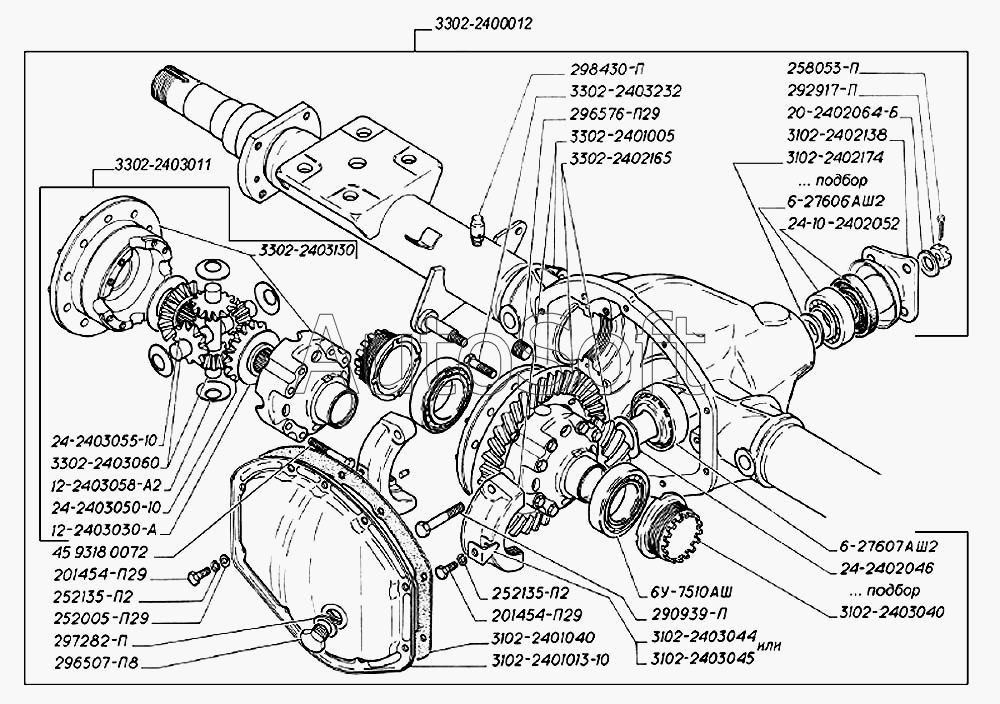 3302-2400012

3302-2403011

3302-2403130

298430-П
3302-2403232
296576-П29
3302-2401005
3302-2402165

258053-П
292917-П
20-2402064-Б
3102-2402138
3102-2402174
... подбор
6-27606АШ2
24-10-2402052

24-2403055-10
3302-2403060
12-2403058-А2
24-2403050-10
12-2403030-А
45 9318 0072
201454-П29
252135-П2
252005-П29
297282-П
296507-П8

252135-П2
201454-П29
3102-2401040
3102-2401013-10

6У-7510АШ
290939-П
3102-2403044 или
3102-2403045

6-27607АШ2
24-2402046
... подбор
3102-2403040

AutoSoft