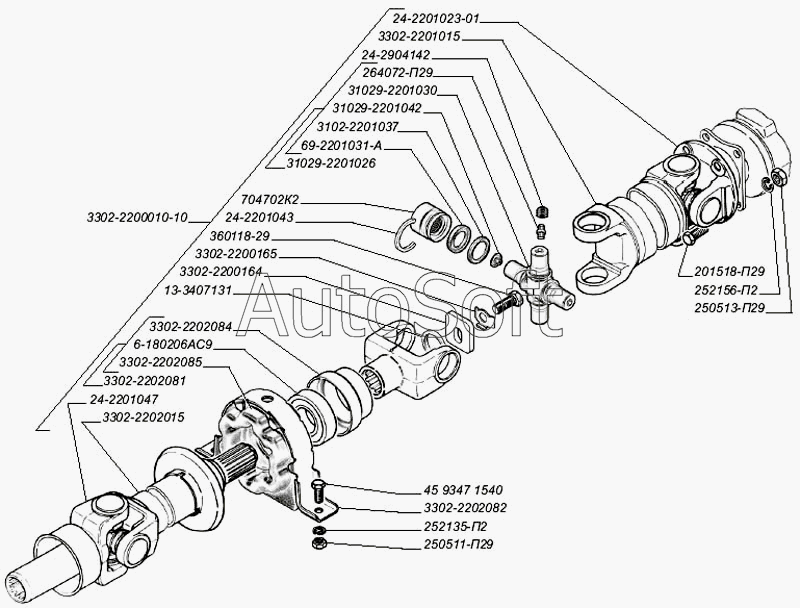 24-2201023-01
3302-2201015
24-2904142
264072-П29
31029-2201030
31029-2201042
3102-2201037
69-2201031-А
31029-2201026
704702К2
24-2201043
3302-2200010-10
360118-29
3302-2200165
3302-2200164
13-3407131
3302-2202084
6-180206АС9
3302-2202085
3302-2202081
24-2201047
3302-2202015
201518-П29
252156-П2
250513-П29
45 9347 1540
3302-2202082
252135-П2
250511-П29
AutoSoft