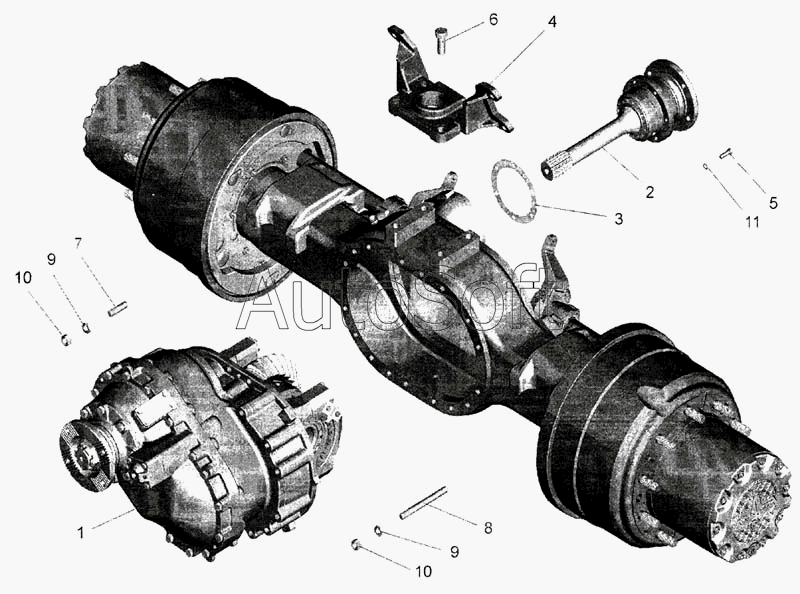 6
4
2
3
5
11
7
9
10
AutoSoft
1
8
9
10