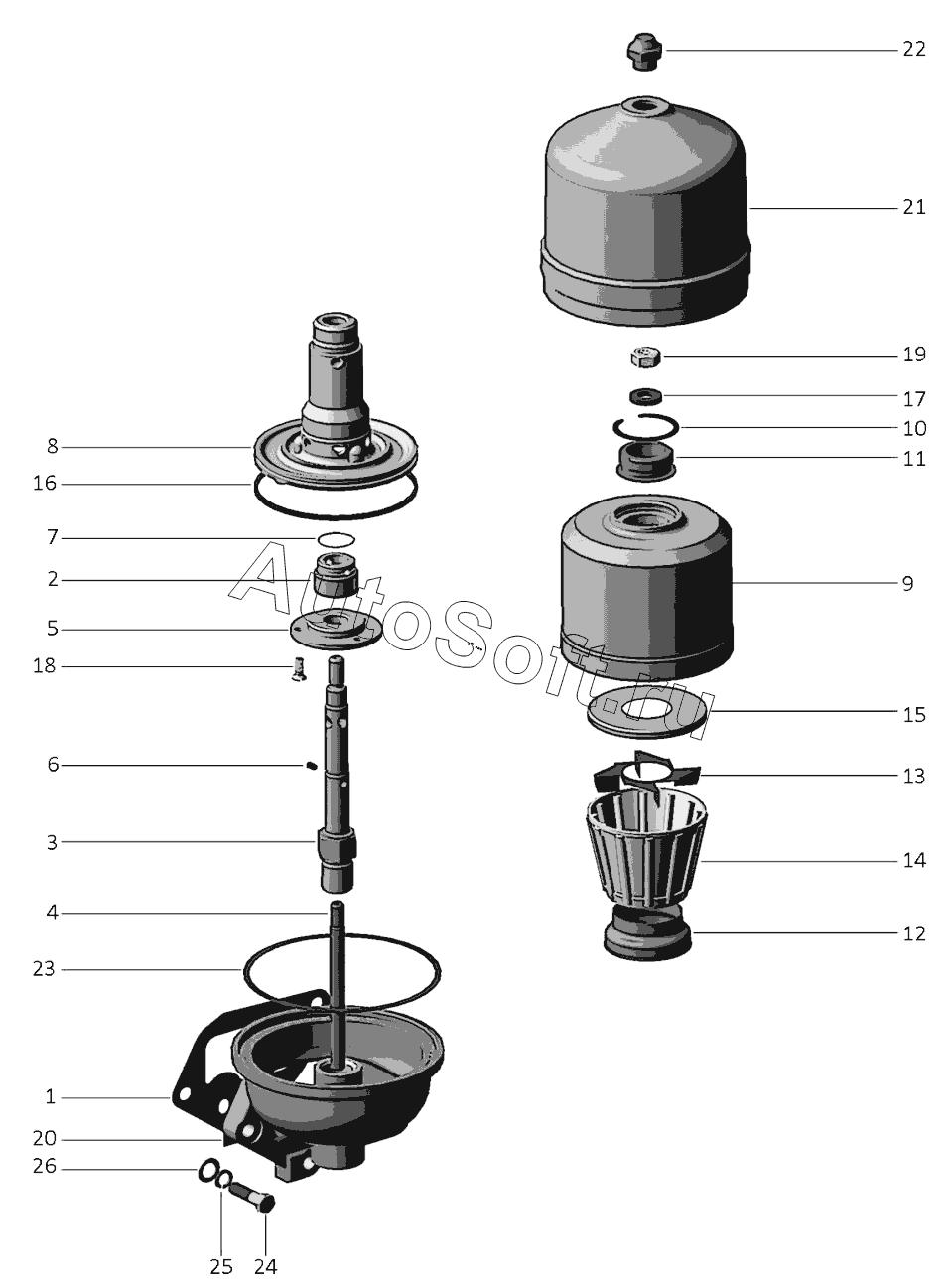 22
21
19
17
10
11
9
15
13
14
12
8
16
7
2
5
18
6
3
4
23
1
20
26
25
24
AutoSoft.ru