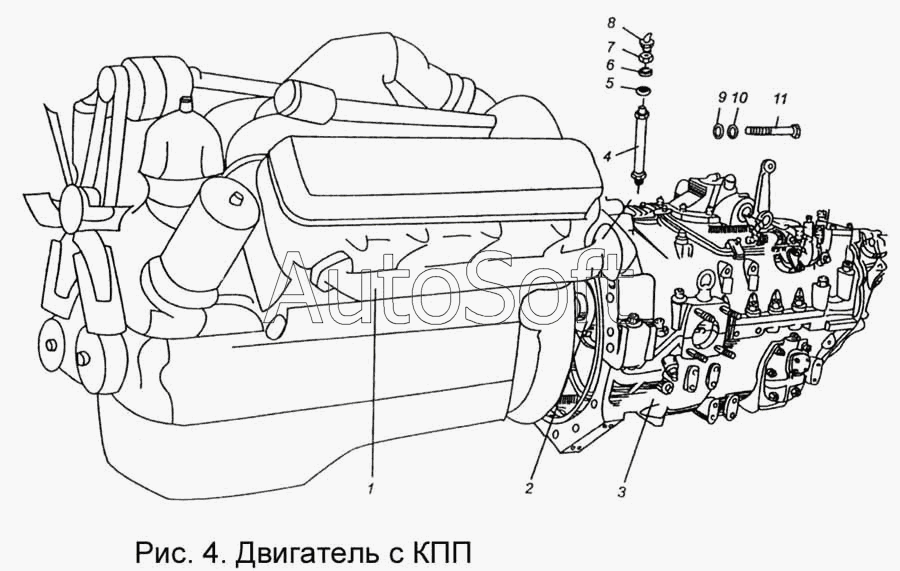 8
7
6
5
4
9 10 11
AutoSoft
1
2
3
Рис. 4. Двигатель с КПП