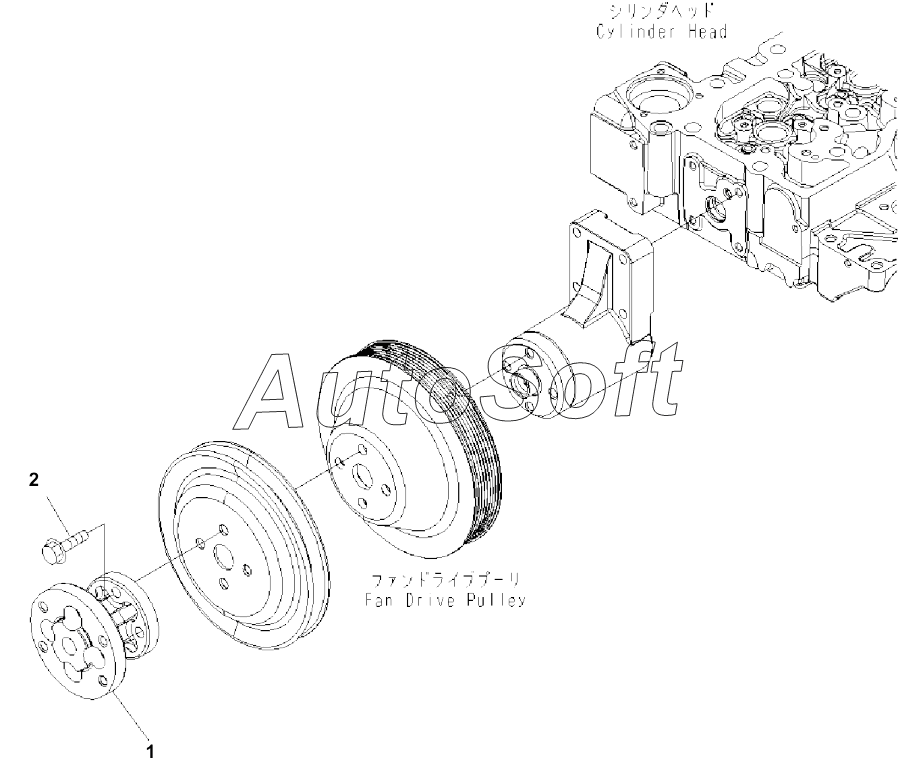 シリンダヘッド
Cylinder Head

AutoSoft

2

ファンドライブプーリ
Fan Drive Pulley

1