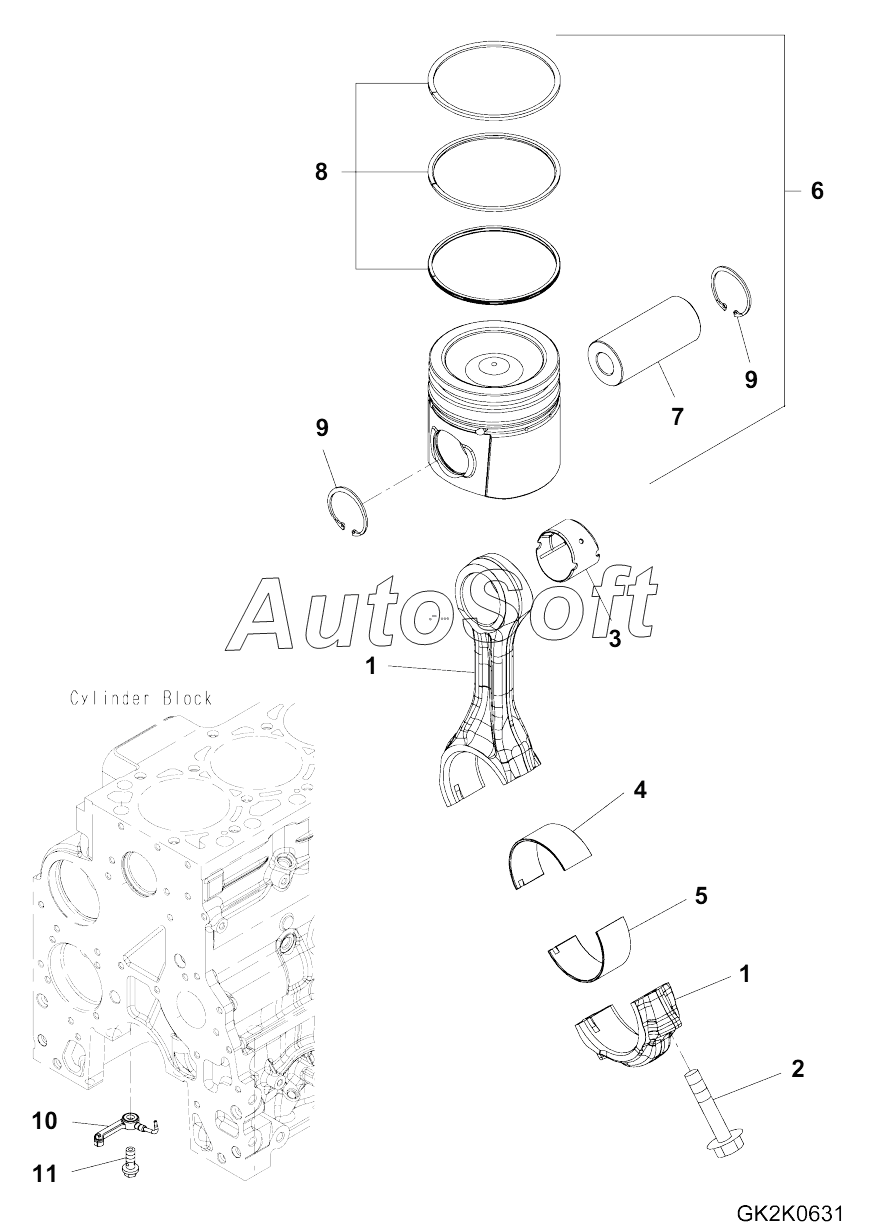 8
6
9
7
9
AutoSoft
3
1
Cylinder Block
4
5
1
2
10
11
GK2K0631