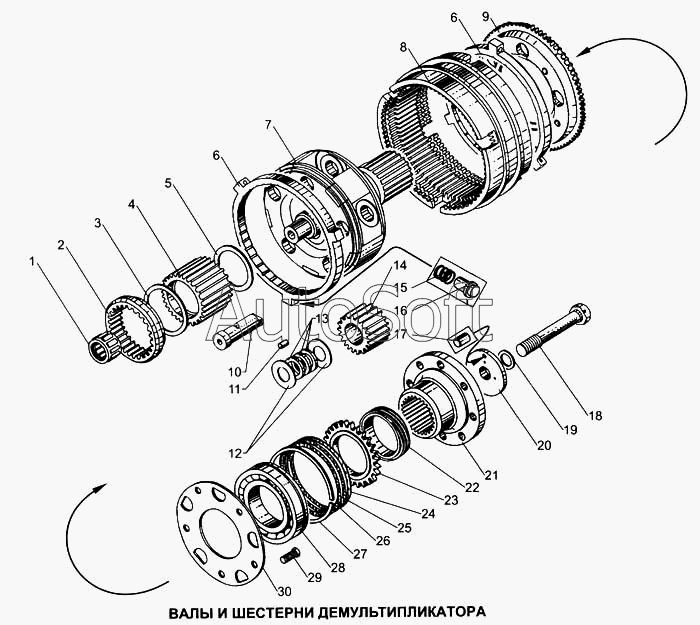 9
6
8
7
6
5
4
3
2
1
14
15
16
17
13
10
11
12
18
19
20
21
22
23
24
25
26
27
28
29
30
AutoSoft
ВАЛЫ И ШЕСТЕРНИ ДЕМУЛЬТИПЛИКАТОРА