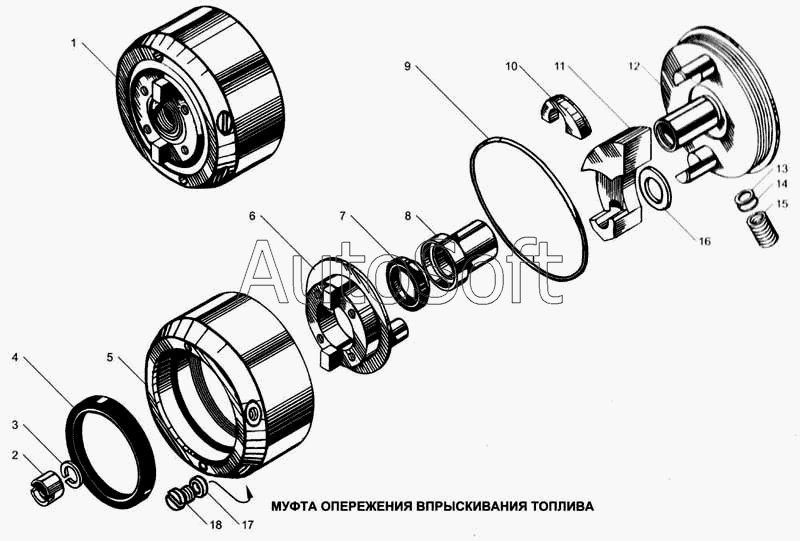 1
9
10
11
12
13
14
15
16
6
7
8
AutoSoft
4
5
3
2
18
17
МУФТА ОПЕРЕЖЕНИЯ ВПРЫСКИВАНИЯ ТОПЛИВА