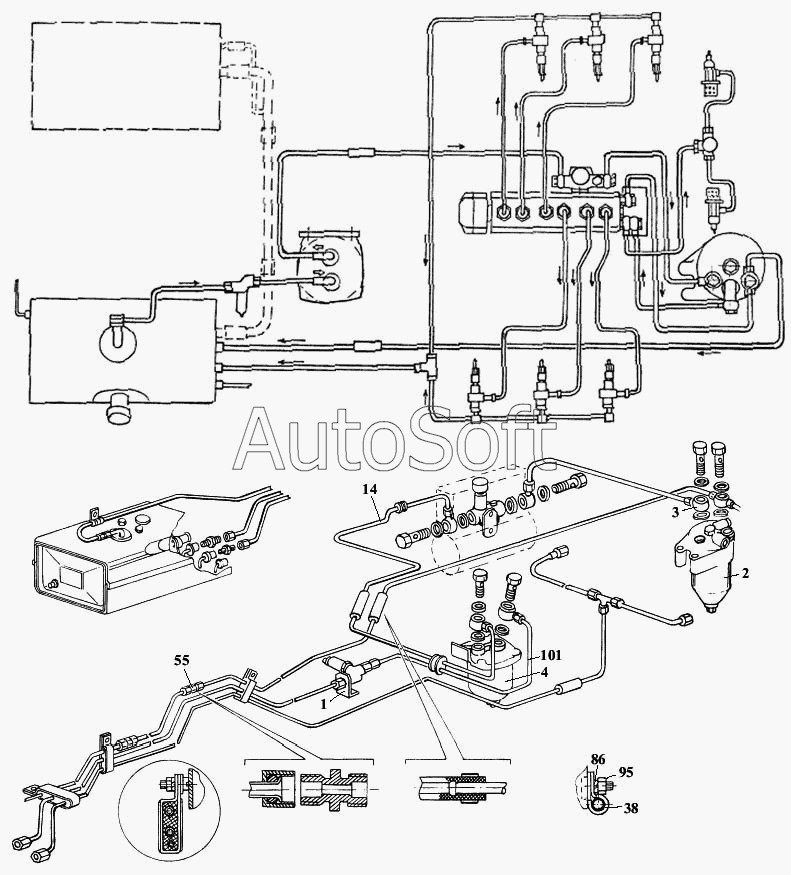 AutoSoft

14

3

2

101

4

55

1

86

95

38