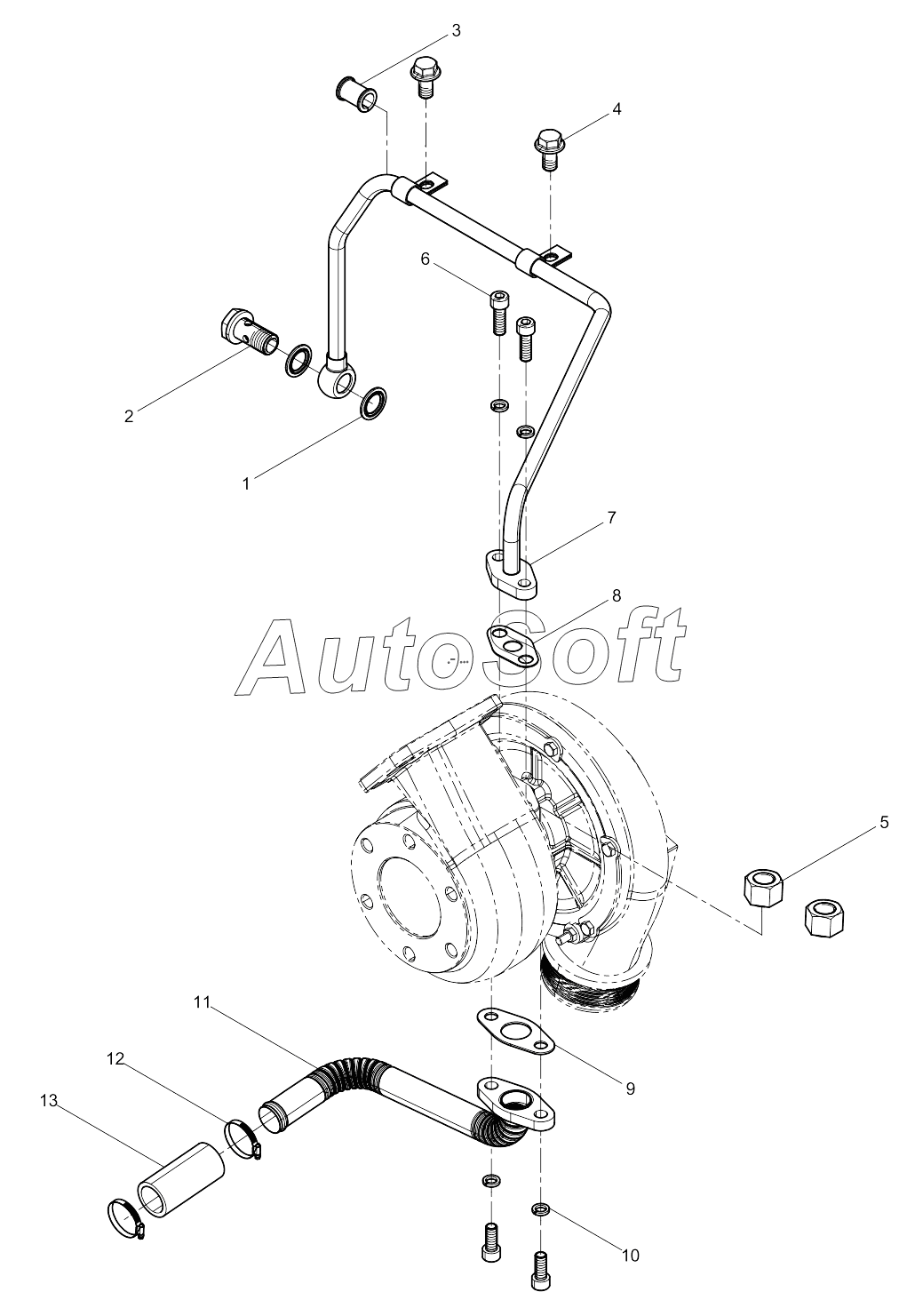 3
4
6
2
1
7
8
AutoSoft
5
11
12
13
9
10