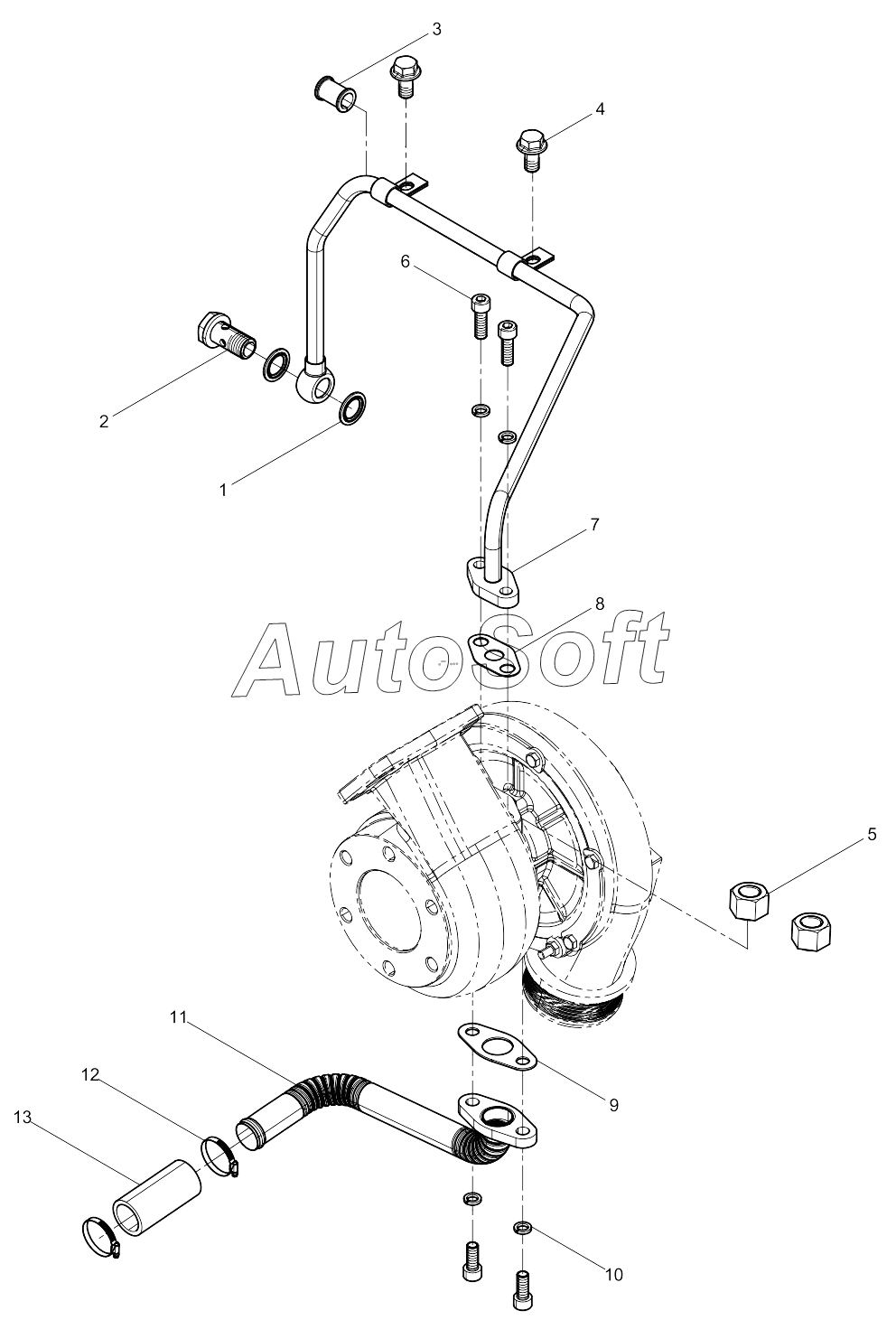 3
4
6
2
1
7
8
AutoSoft
5
11
12
13
9
10