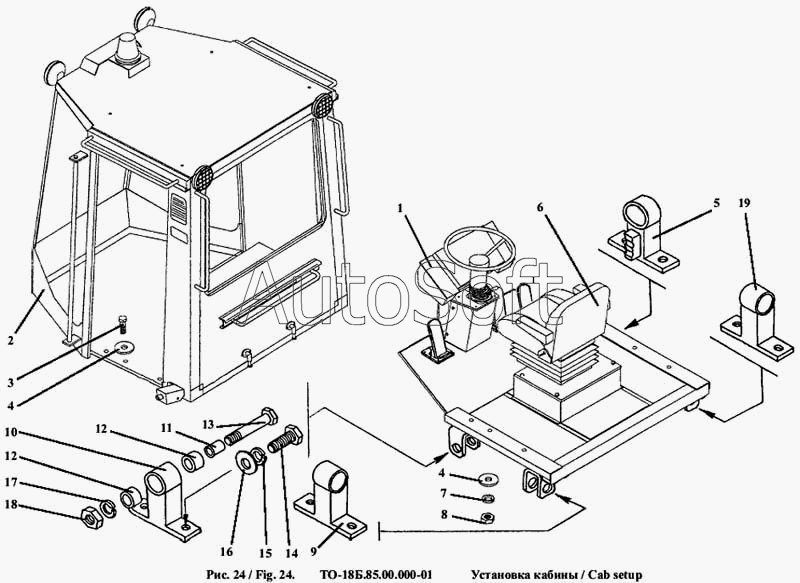 AutoSoft

1
6
5
19
2
3
4
10
12
11
13
12
17
18
16
15
14
9
4
7
8

Рис. 24 / Fig. 24. ТО-18Б.85.00.000-01 Установка кабины / Cab setup