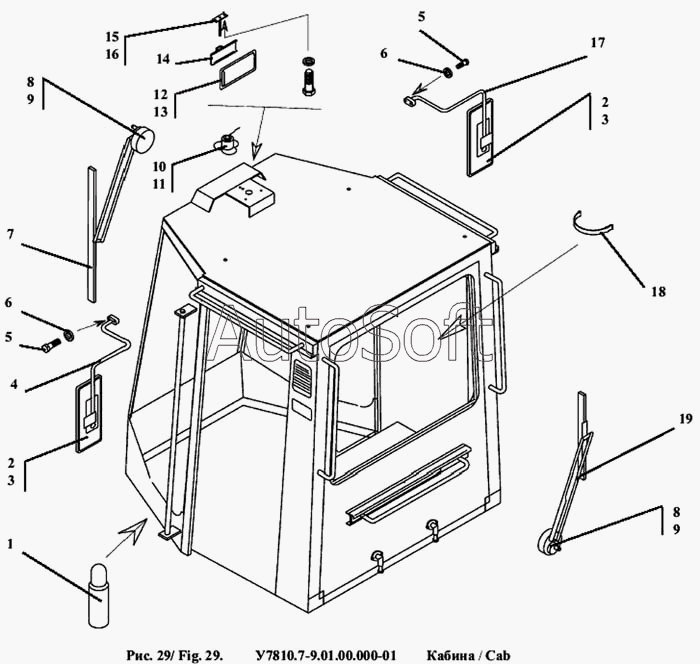 15
16
14
12
13
8
9
10
11
7
6
5
4
2
3
1
5
6
17
2
3
18
19
8
9
AutoSoft
Рис. 29/ Fig. 29. У7810.7-9.01.00.000-01 Кабина / Cab