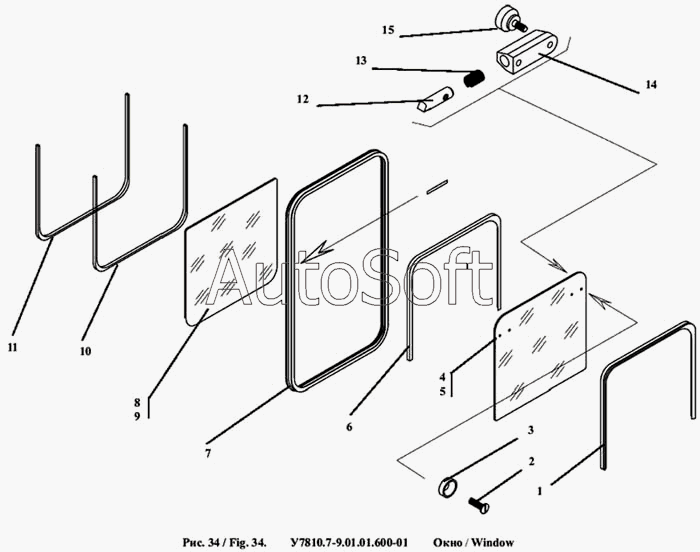 15
13
14
12
AutoSoft
11
10
8
9
7
6
4
5
3
2
1

Рис. 34 / Fig. 34. У7810.7-9.01.01.600-01 Окно / Window