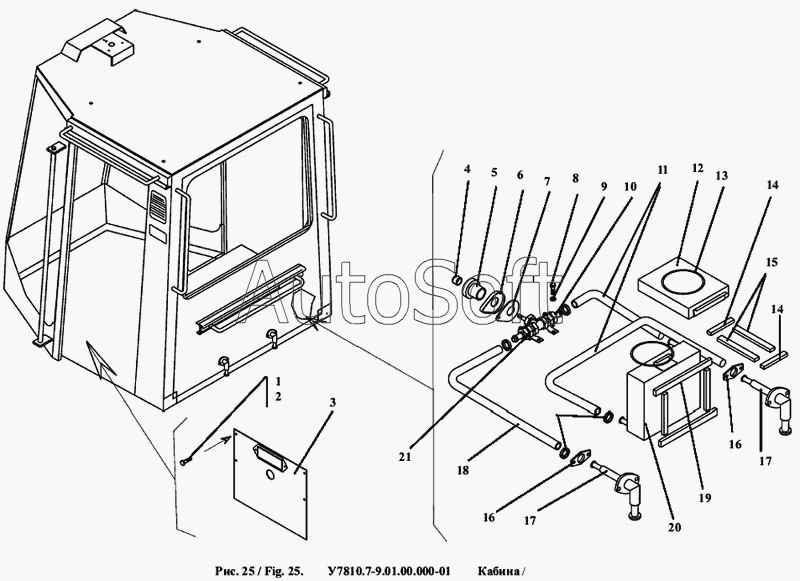 AutoSoft

4 5 6 7 8 9 10 11 12 13 14

15

14

1
2

3

21

18

16

17

20

19

16

17

Рис. 25 / Fig. 25. У7810.7-9.01.00.000-01 Кабина /