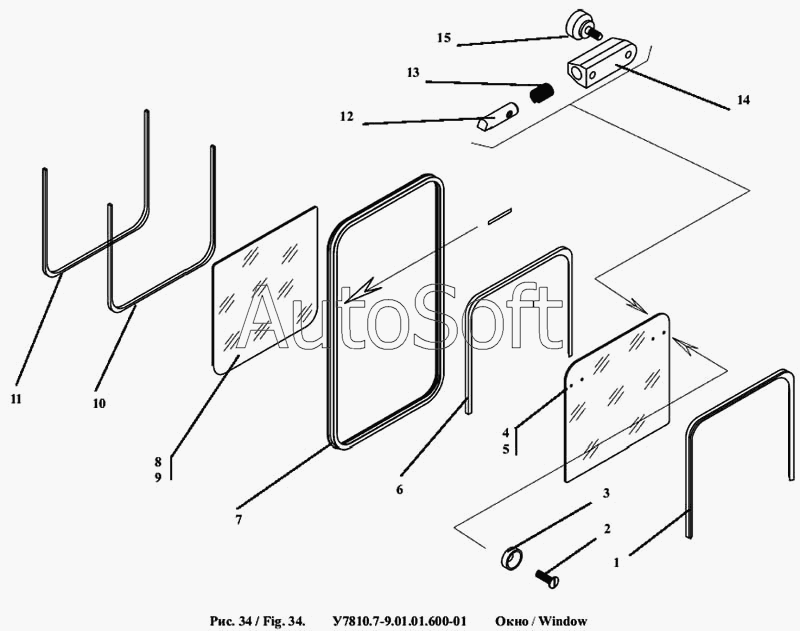 15
13
14
12
AutoSoft
11
10
8
9
7
6
4
5
3
2
1
Рис. 34 / Fig. 34. У7810.7-9.01.01.600-01 Окно / Window