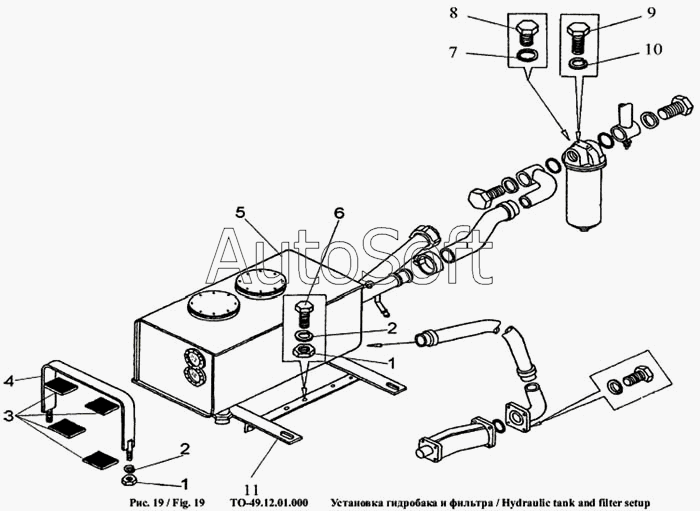 8
9
7
10
5
6
AutoSoft
2
1
4
3
2
1
11
Рис. 19 / Fig. 19 ТО-49.12.01.000 Установка гидробака и фильтра / Hydraulic tank and filter setup