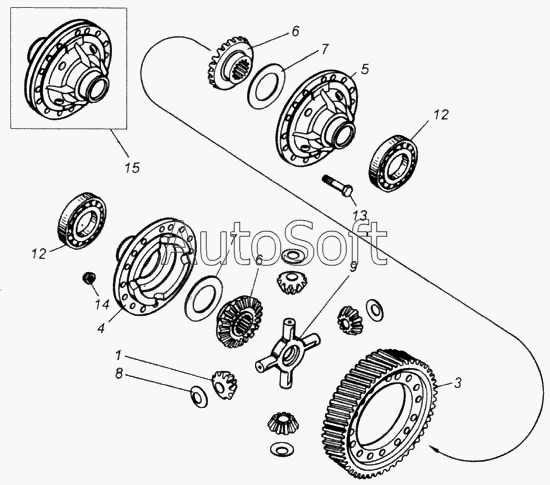 6
7
5
12
15
13
12
AutoSoft
7
6
9
14
4
1
8
3